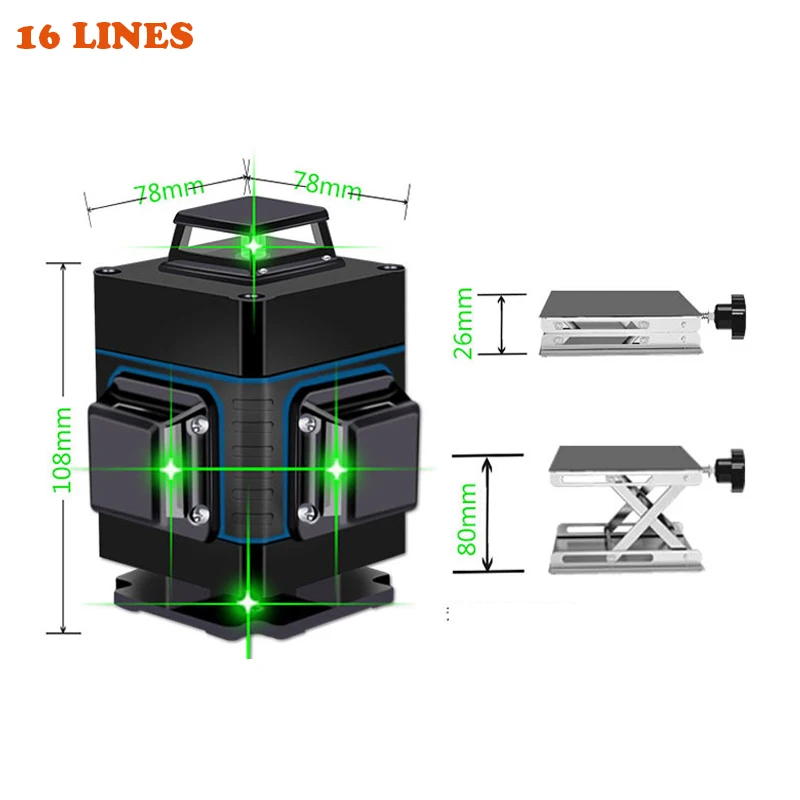 16 LINES

78mm

78mm

108mm

26mm

80mm