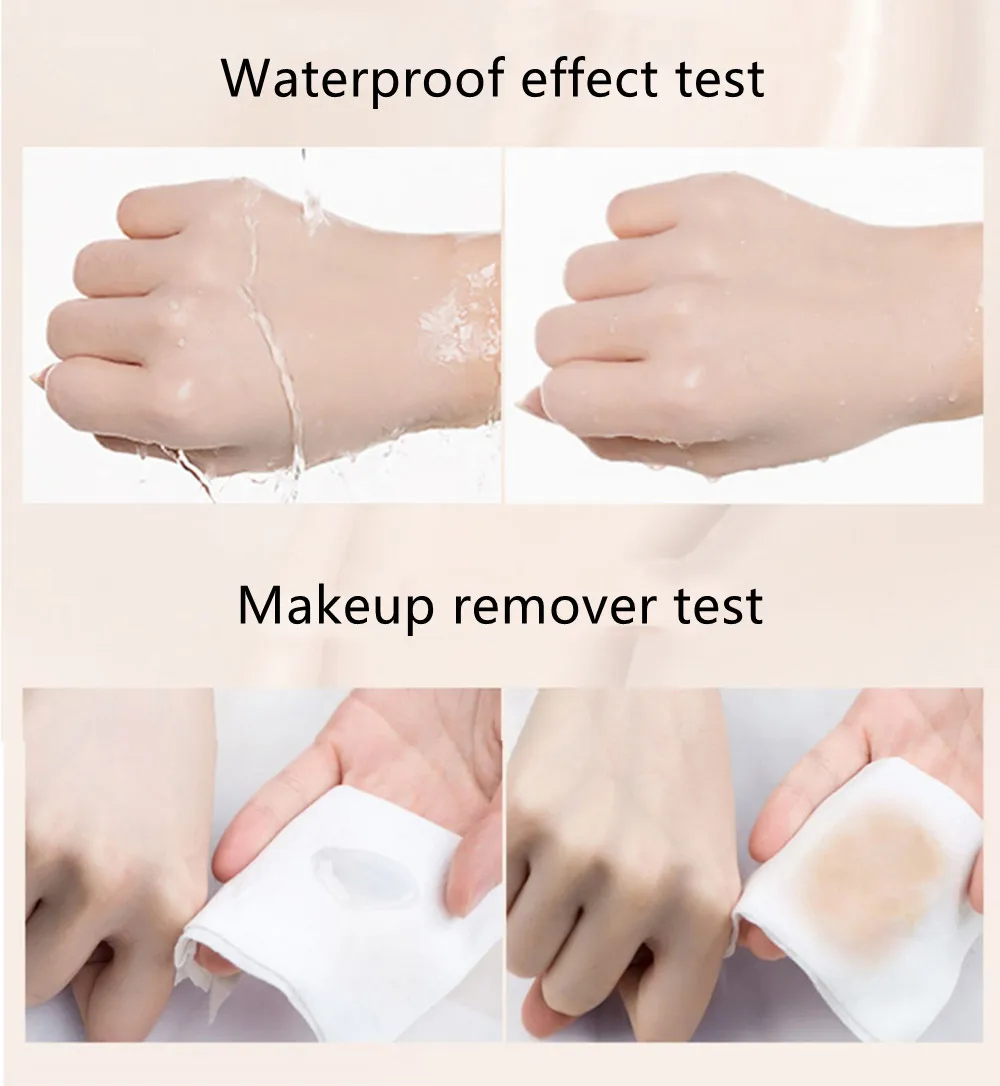 Waterproof effect test

Makeup remover test