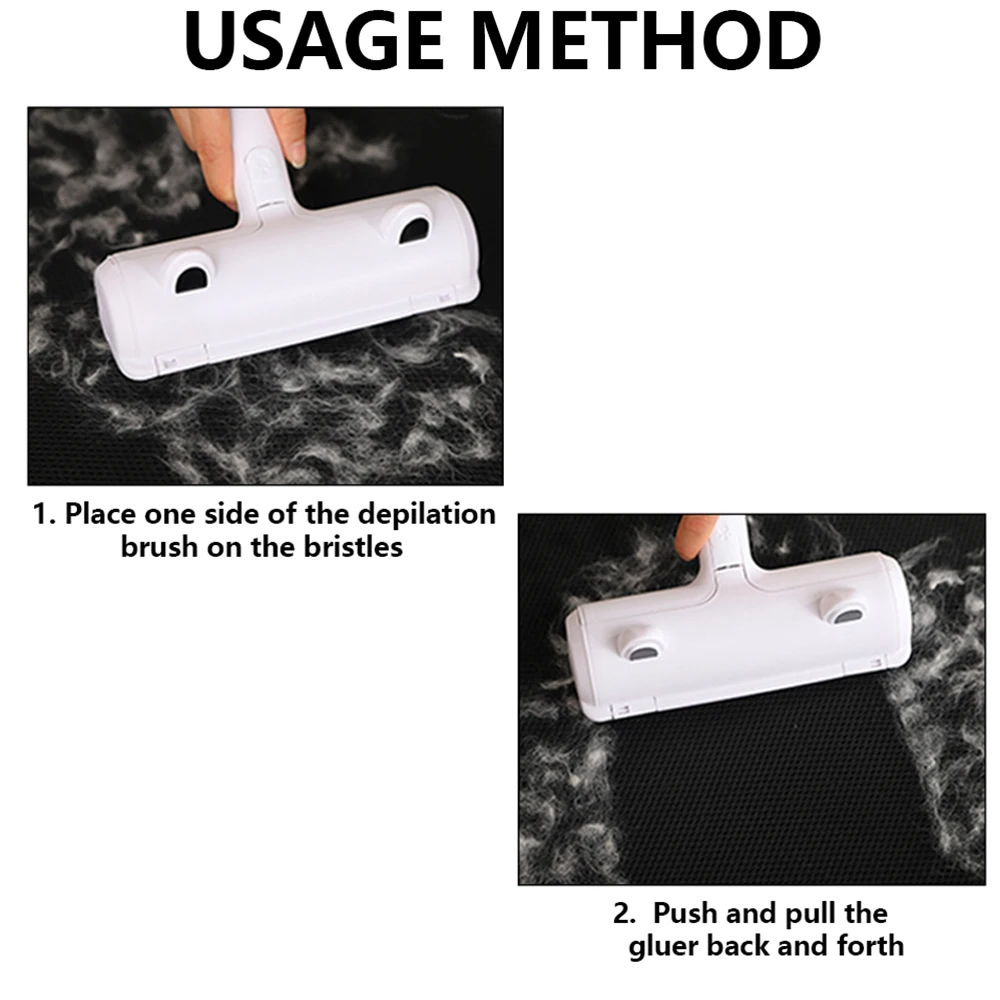 USAGE METHOD

1. Place one side of the depilation brush on the bristles

2. Push and pull the gluer back and forth