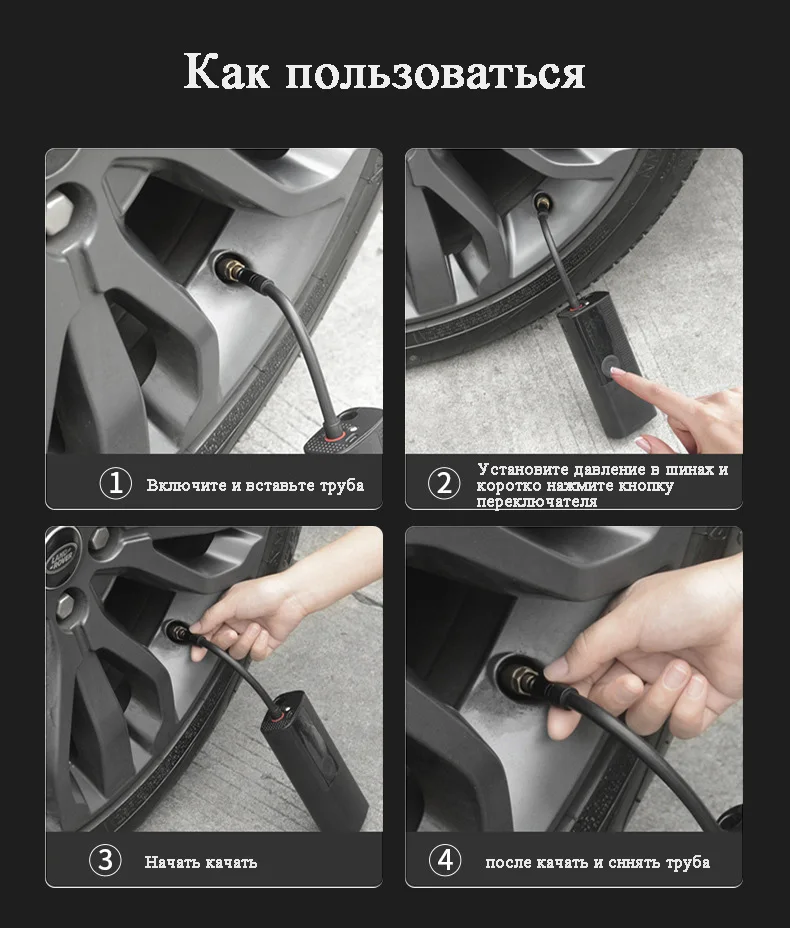 Как пользоваться

1 Включите и вставьте труба

2 Установите давление в шинах и коротко нажмите кнопку переключателя

LAND ROVER

3 Начать качать

4 после качать и снять труба