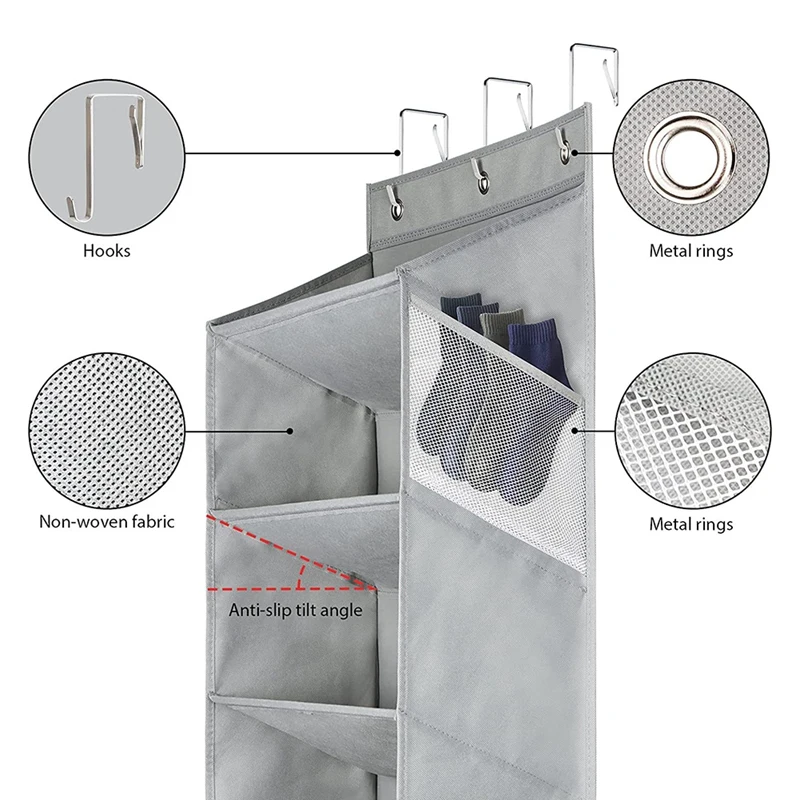 Hooks

Metal rings

Non-woven fabric

Metal rings

Anti-slip tilt angle