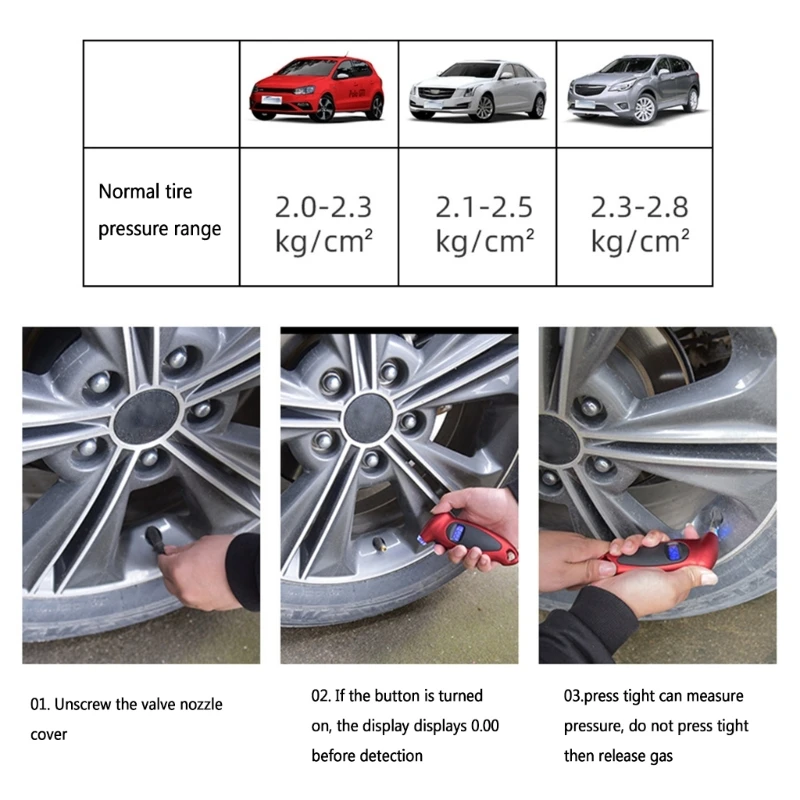 | | | | |
|---|---|---|---|
| Normal tire pressure range | 2.0-2.3 kg/cm² | 2.1-2.5 kg/cm² | 2.3-2.8 kg/cm² |

01. Unscrew the valve nozzle cover

02. If the button is turned on, the display displays 0.00 before detection

03.press tight can measure pressure, do not press tight then release gas