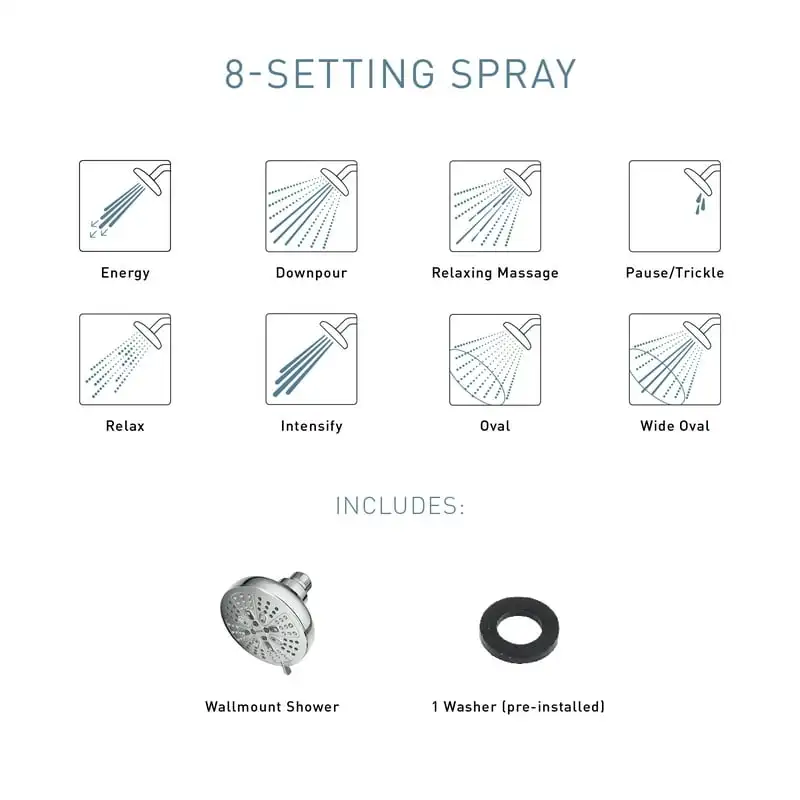 8-SETTING SPRAY

Energy

Downpour

Relaxing Massage

Pause/Trickle

Relax

Intensify

Oval

Wide Oval

INCLUDES:

Wallmount Shower

1 Washer (pre-installed)