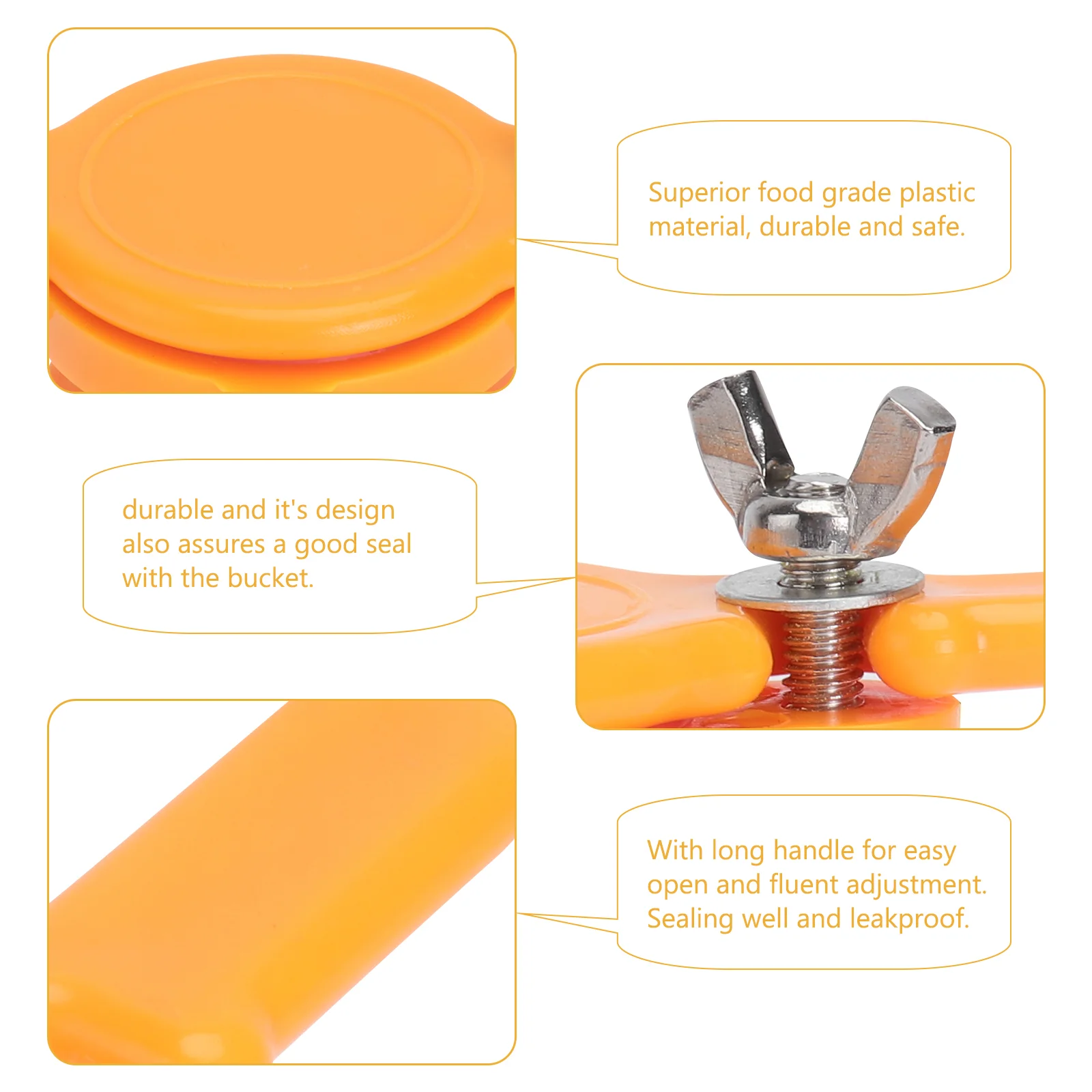 Superior food grade plastic material, durable and safe.

durable and it's design also assures a good seal with the bucket.

With long handle for easy open and fluent adjustment. Sealing well and leakproof.