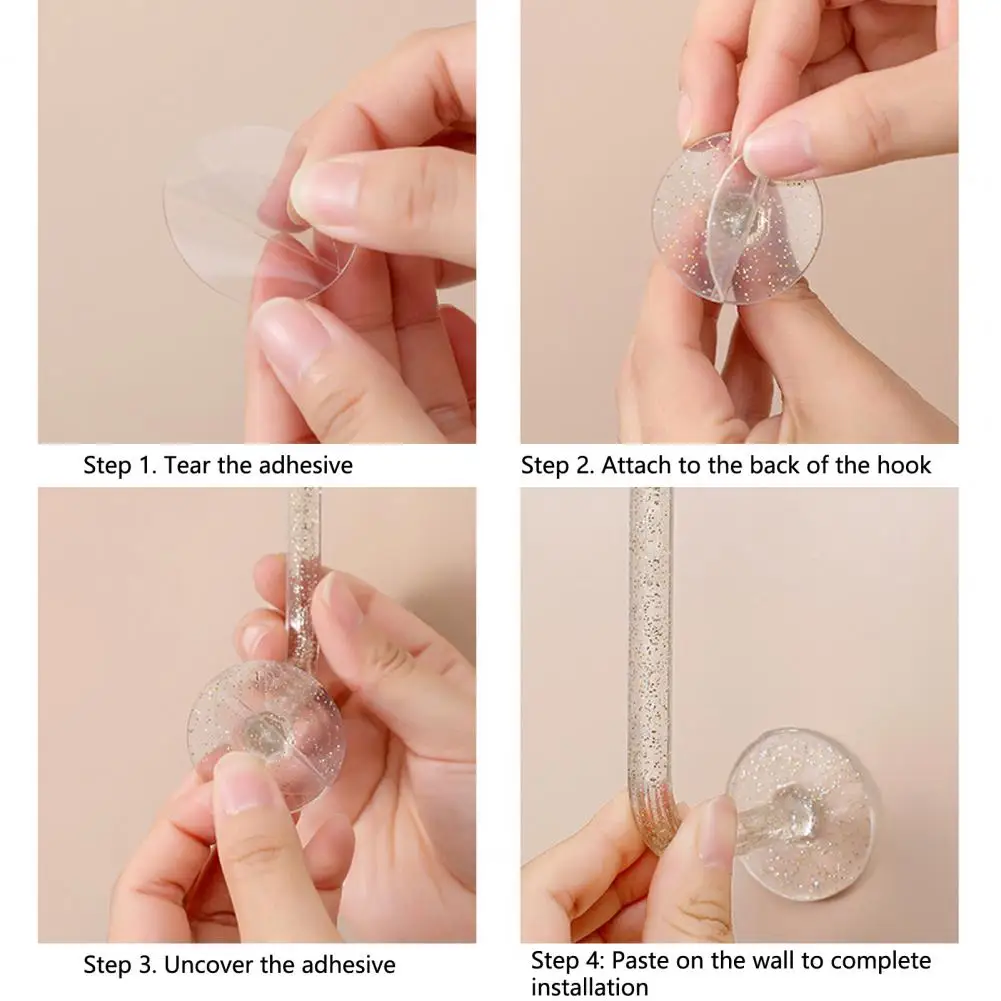 Step 1. Tear the adhesive

Step 2. Attach to the back of the hook

Step 3. Uncover the adhesive

Step 4: Paste on the wall to complete installation