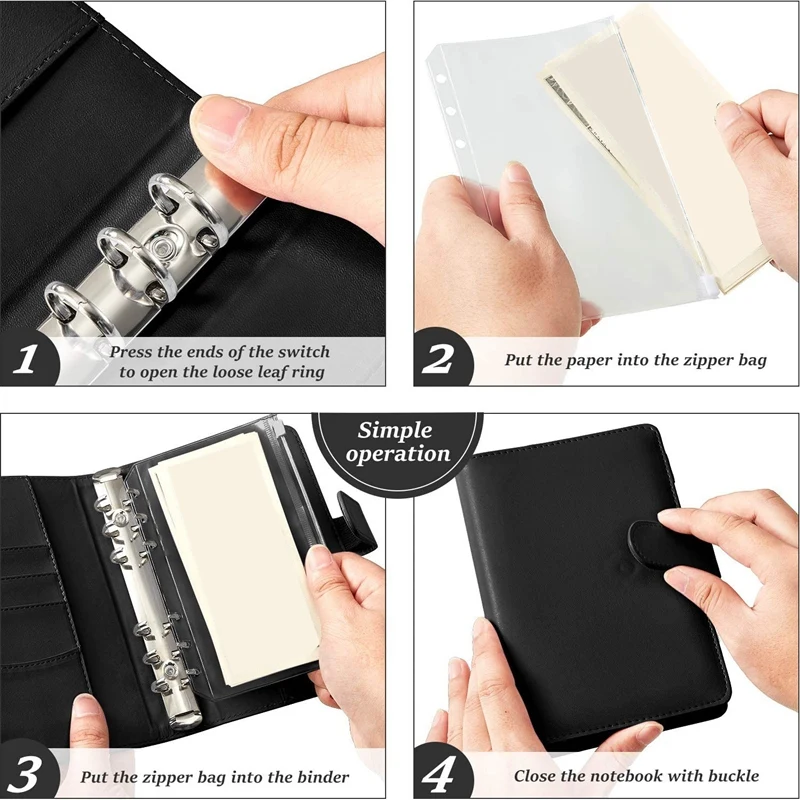 1
Press the ends of the switch to open the loose leaf ring

2
Put the paper into the zipper bag

Simple operation

3
Put the zipper bag into the binder

4
Close the notebook with buckle