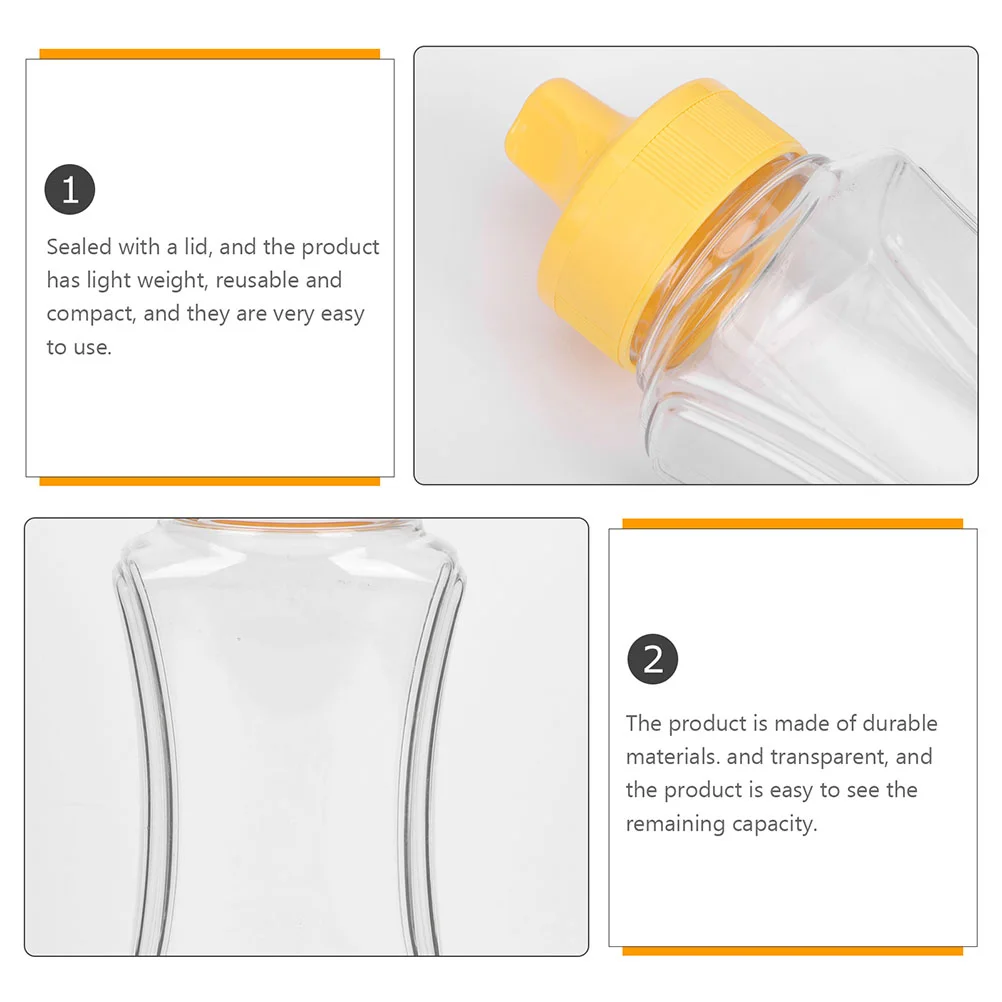 1

Sealed with a lid, and the product has light weight, reusable and compact, and they are very easy to use.

2

The product is made of durable materials. and transparent, and the product is easy to see the remaining capacity.