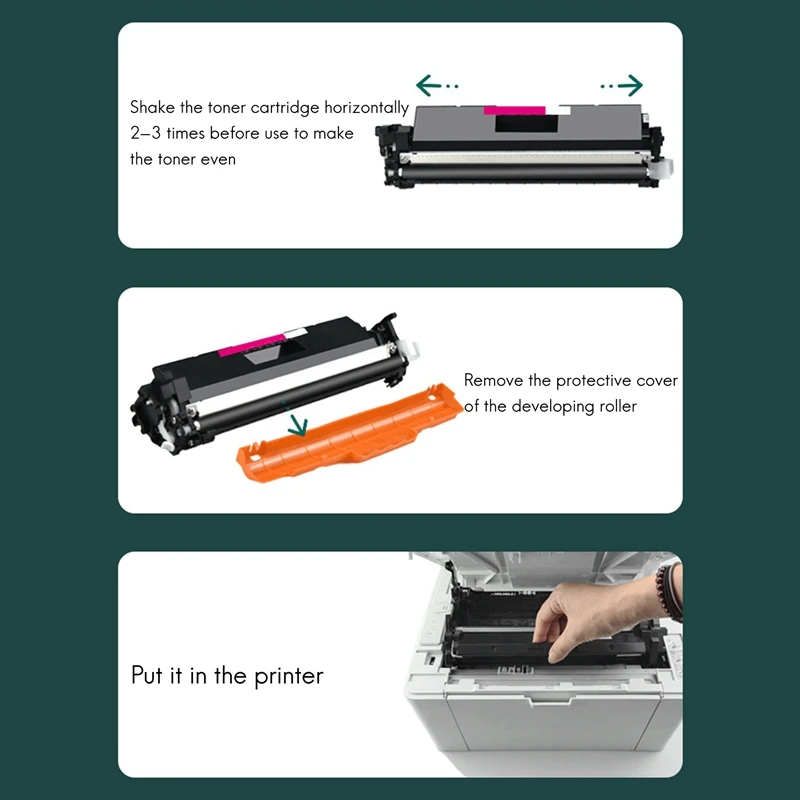 Shake the toner cartridge horizontally 2–3 times before use to make the toner even

Remove the protective cover of the developing roller

Put it in the printer