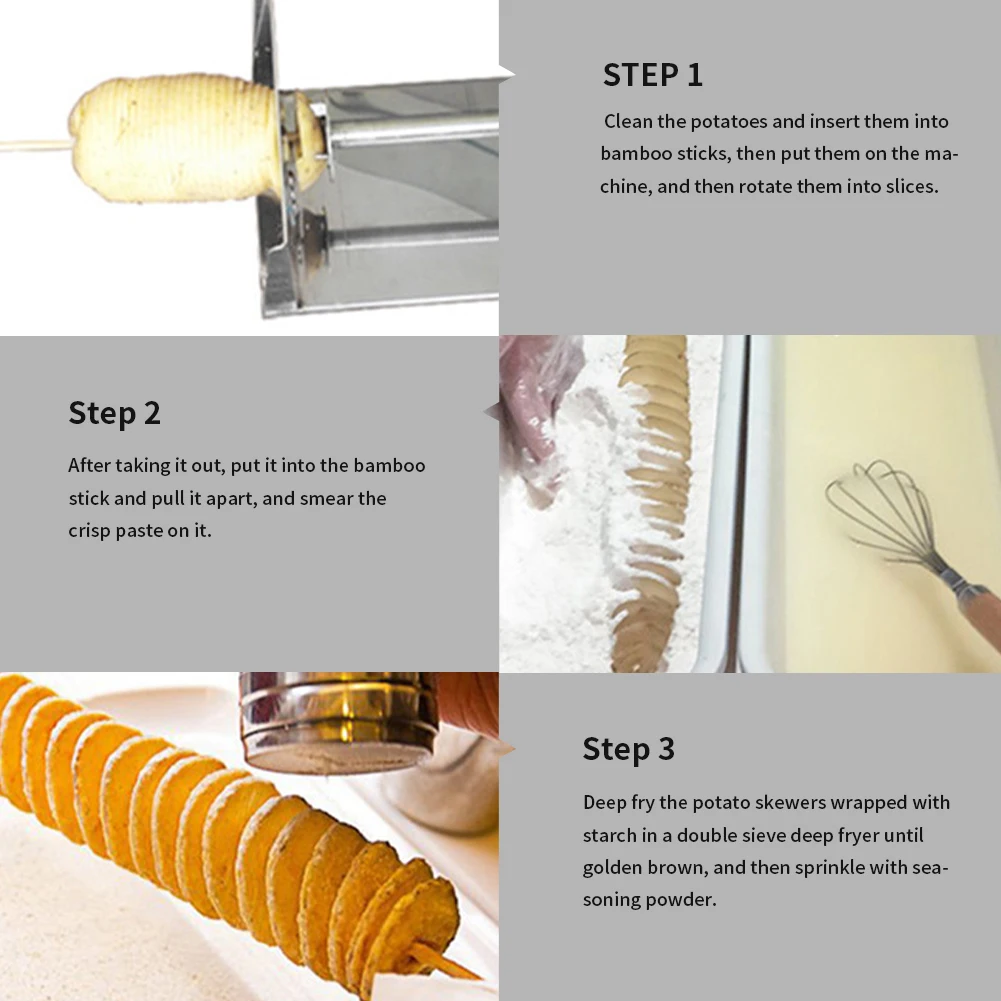 STEP 1

Clean the potatoes and insert them into bamboo sticks, then put them on the machine, and then rotate them into slices.

Step 2

After taking it out, put it into the bamboo stick and pull it apart, and smear the crisp paste on it.

Step 3

Deep fry the potato skewers wrapped with starch in a double sieve deep fryer until golden brown, and then sprinkle with seasoning powder.