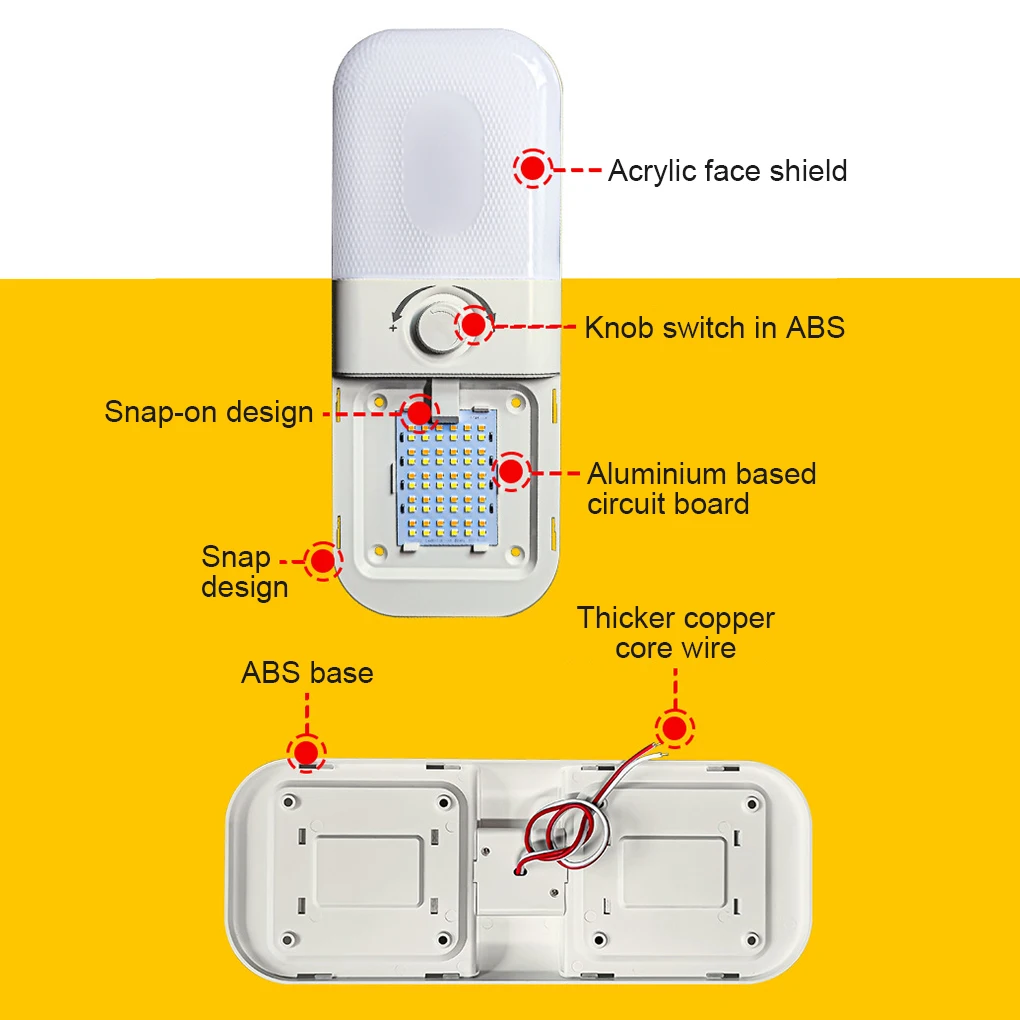 Acrylic face shield

Knob switch in ABS

Snap-on design

Aluminium based circuit board

Snap design

Thicker copper core wire

ABS base