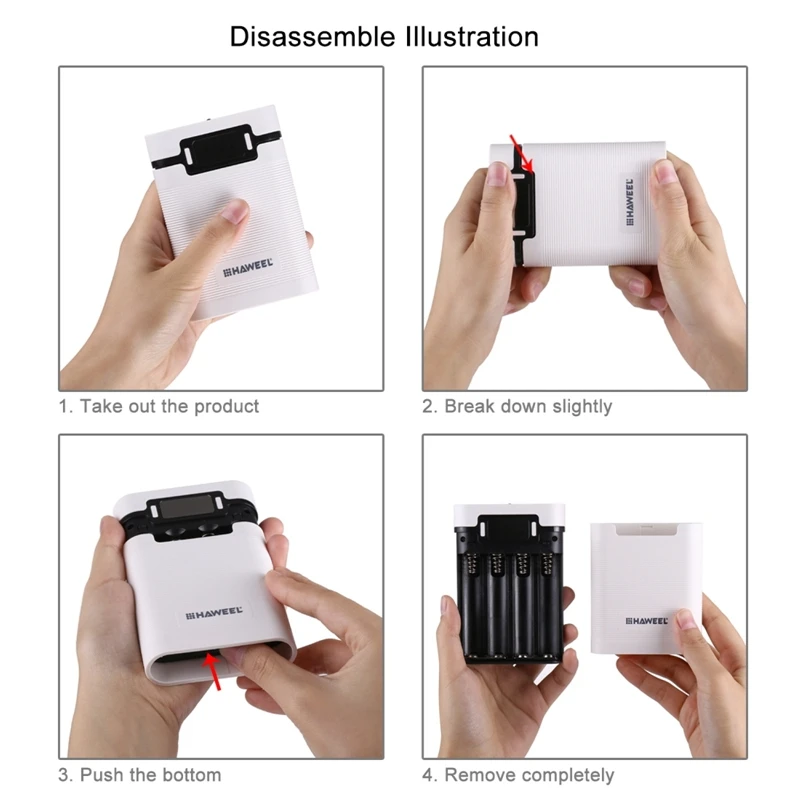 Disassemble Illustration

HAWEEL

1. Take out the product

HAWEEL

2. Break down slightly

HAWEEL

3. Push the bottom

HAWEEL

4. Remove completely