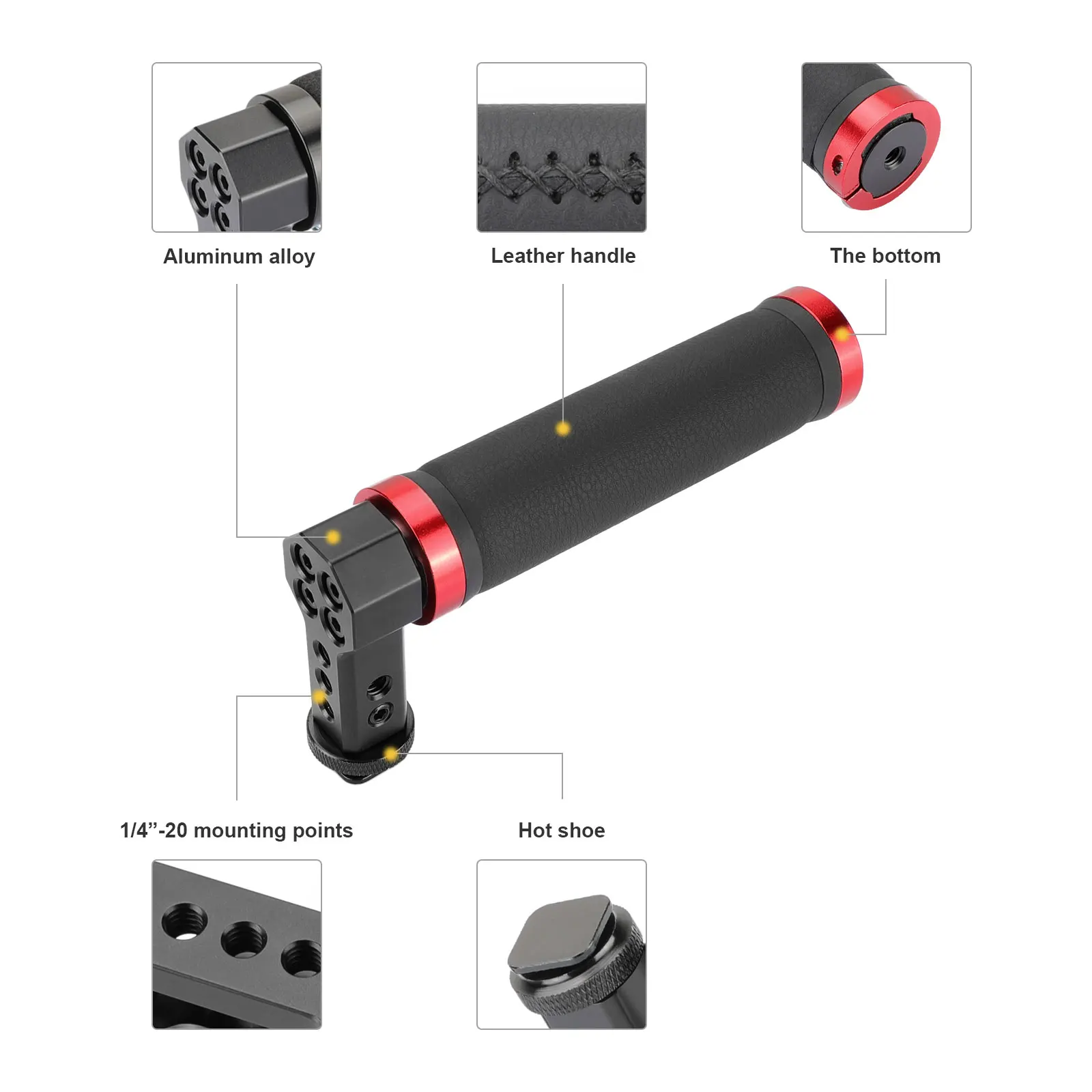 Aluminum alloy

Leather handle

The bottom

1/4”-20 mounting points

Hot shoe