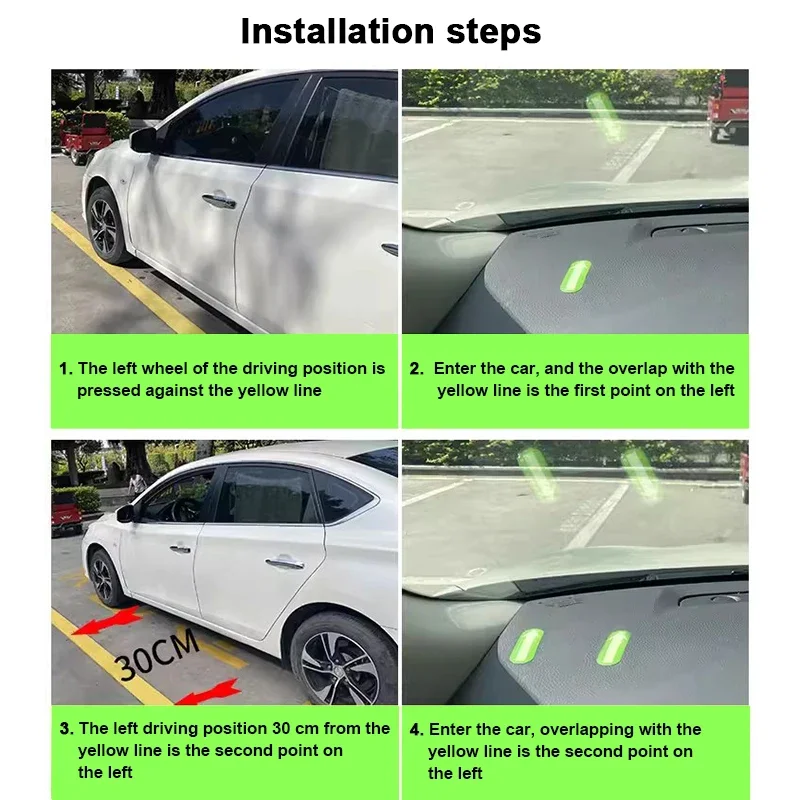 Installation steps

1. The left wheel of the driving position is pressed against the yellow line

2. Enter the car, and the overlap with the yellow line is the first point on the left

30CM

3. The left driving position 30 cm from the yellow line is the second point on the left

4. Enter the car, overlapping with the yellow line is the second point on the left