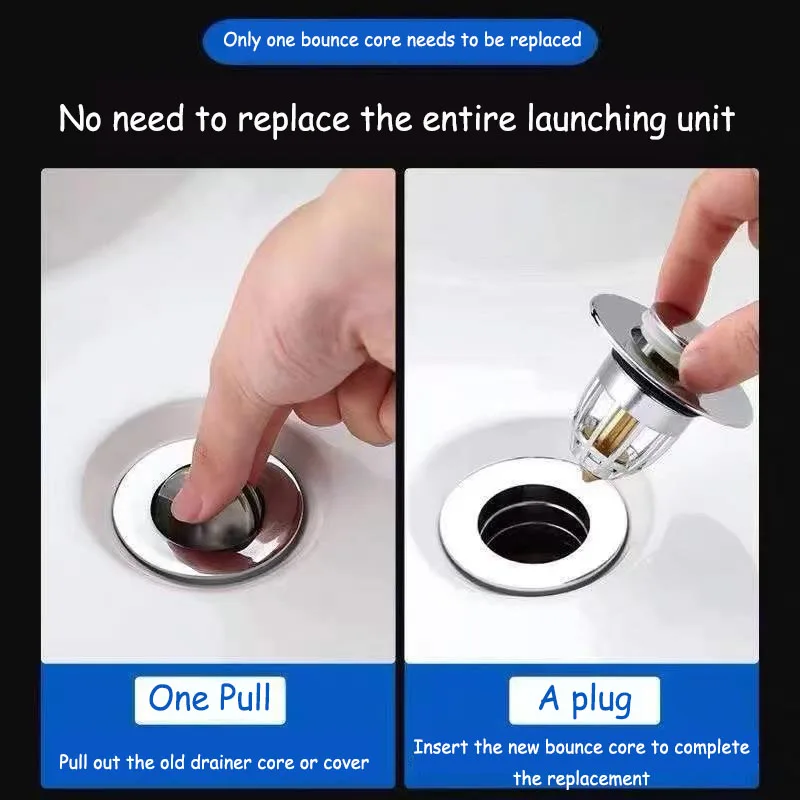 Only one bounce core needs to be replaced

No need to replace the entire launching unit

One Pull

Pull out the old drainer core or cover

A plug

Insert the new bounce core to complete the replacement