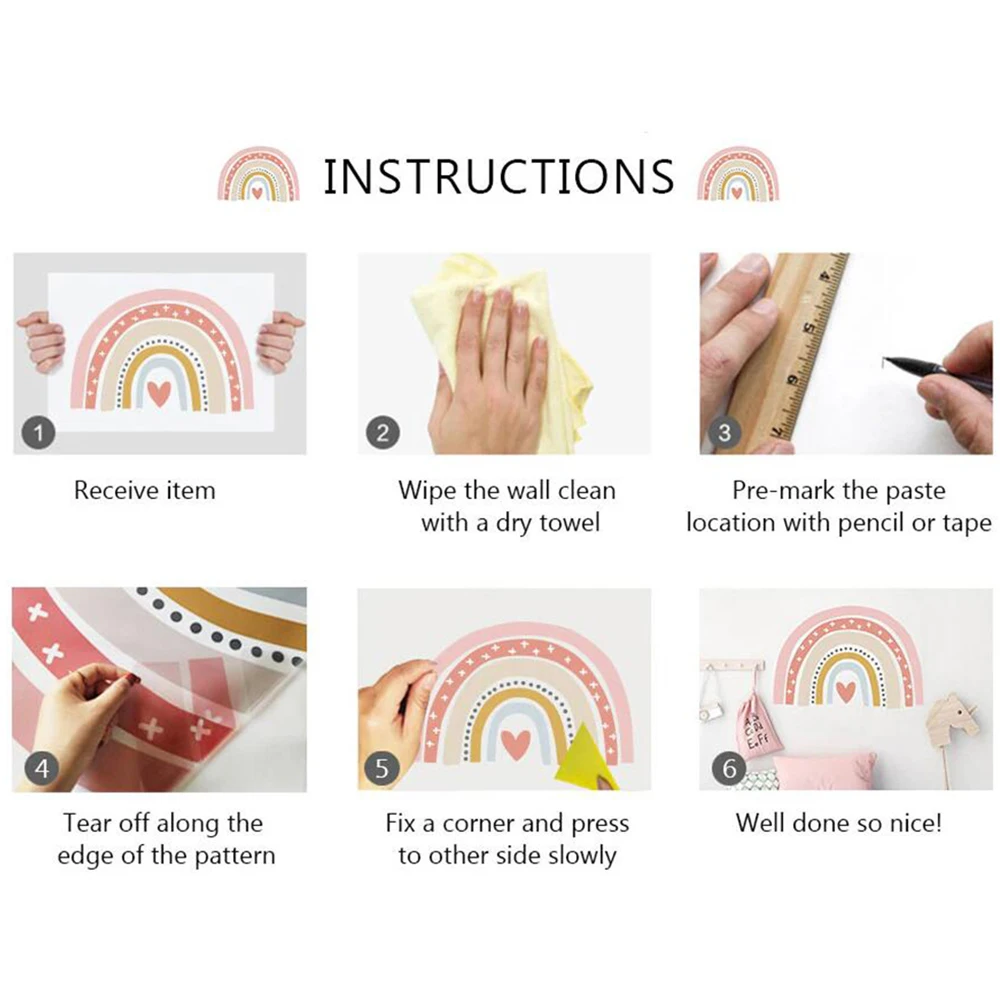 INSTRUCTIONS

1

Receive item

2

Wipe the wall clean with a dry towel

3

Pre-mark the paste location with pencil or tape

4

Tear off along the edge of the pattern

5

Fix a corner and press to other side slowly

6

Well done so nice!