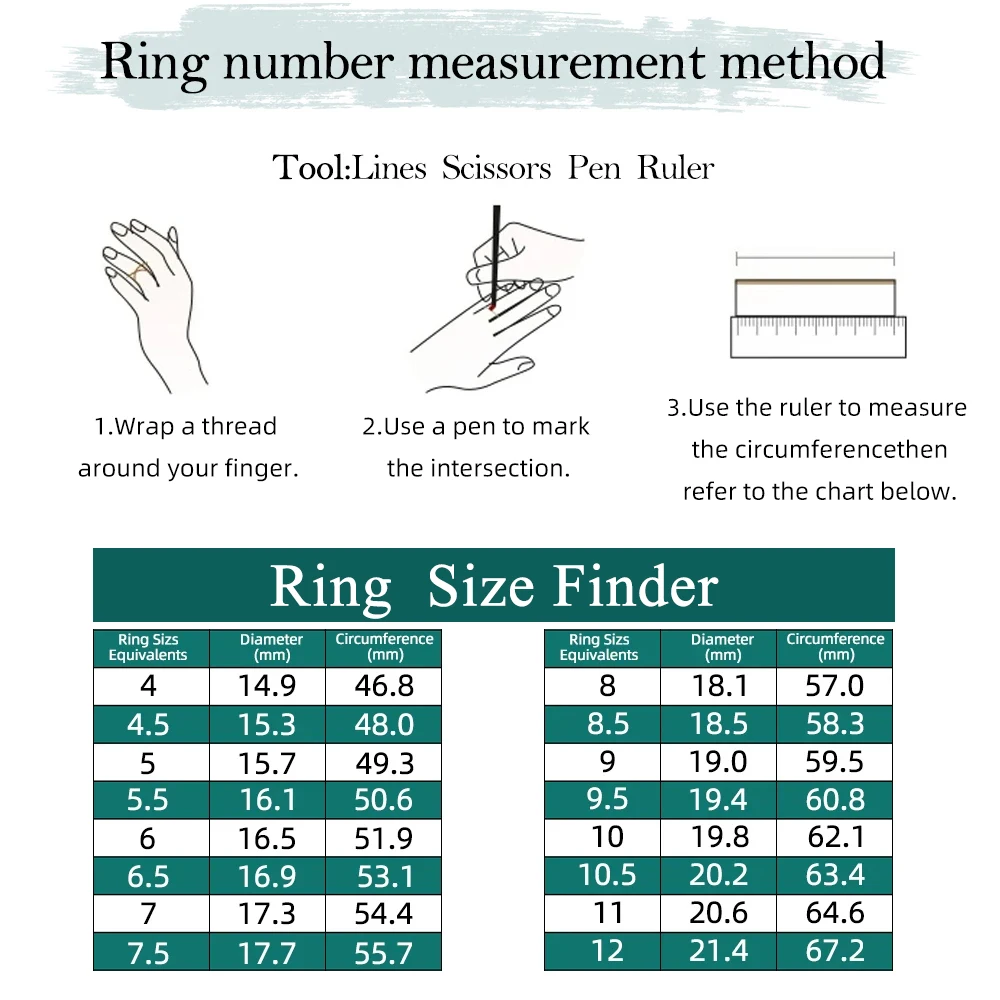 Ring number measurement method

Tool:Lines Scissors Pen Ruler

1.Wrap a thread around your finger.

2.Use a pen to mark the intersection.

3.Use the ruler to measure the circumferencethen refer to the chart below.

Ring Size Finder

| Ring Sizs Equivalents | Diameter (mm) | Circumference (mm) |
|---|---|---|
| 4 | 14.9 | 46.8 |
| 4.5 | 15.3 | 48.0 |
| 5 | 15.7 | 49.3 |
| 5.5 | 16.1 | 50.6 |
| 6 | 16.5 | 51.9 |
| 6.5 | 16.9 | 53.1 |
| 7 | 17.3 | 54.4 |
| 7.5 | 17.7 | 55.7 |

| Ring Sizs Equivalents | Diameter (mm) | Circumference (mm) |
|---|---|---|
| 8 | 18.1 | 57.0 |
| 8.5 | 18.5 | 58.3 |
| 9 | 19.0 | 59.5 |
| 9.5 | 19.4 | 60.8 |
| 10 | 19.8 | 62.1 |
| 10.5 | 20.2 | 63.4 |
| 11 | 20.6 | 64.6 |
| 12 | 21.4 | 67.2 |