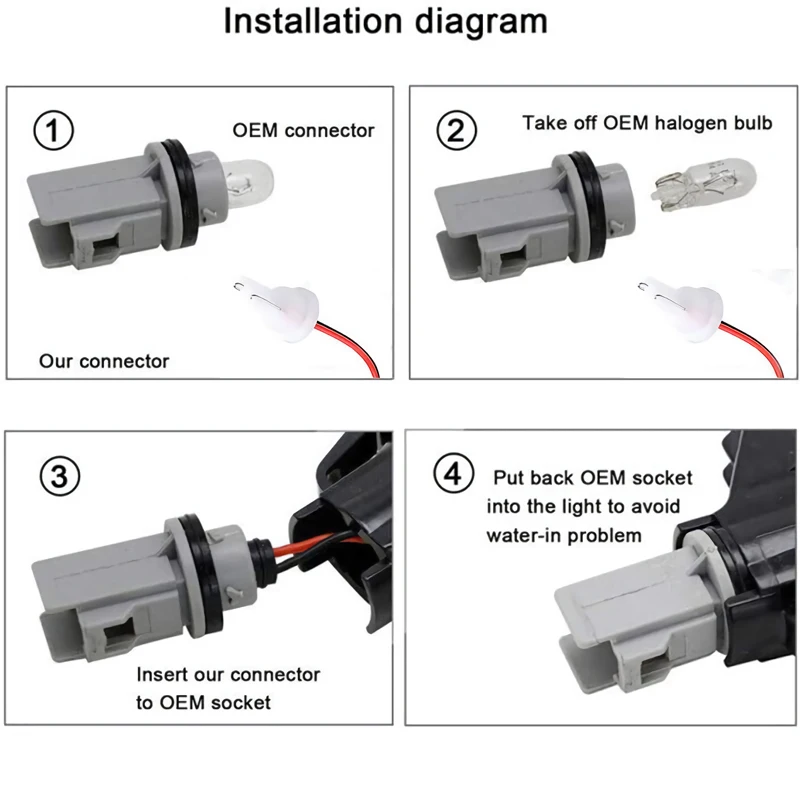 Installation diagram

①
OEM connector

Our connector

②
Take off OEM halogen bulb

③

Insert our connector to OEM socket

④
Put back OEM socket into the light to avoid water-in problem