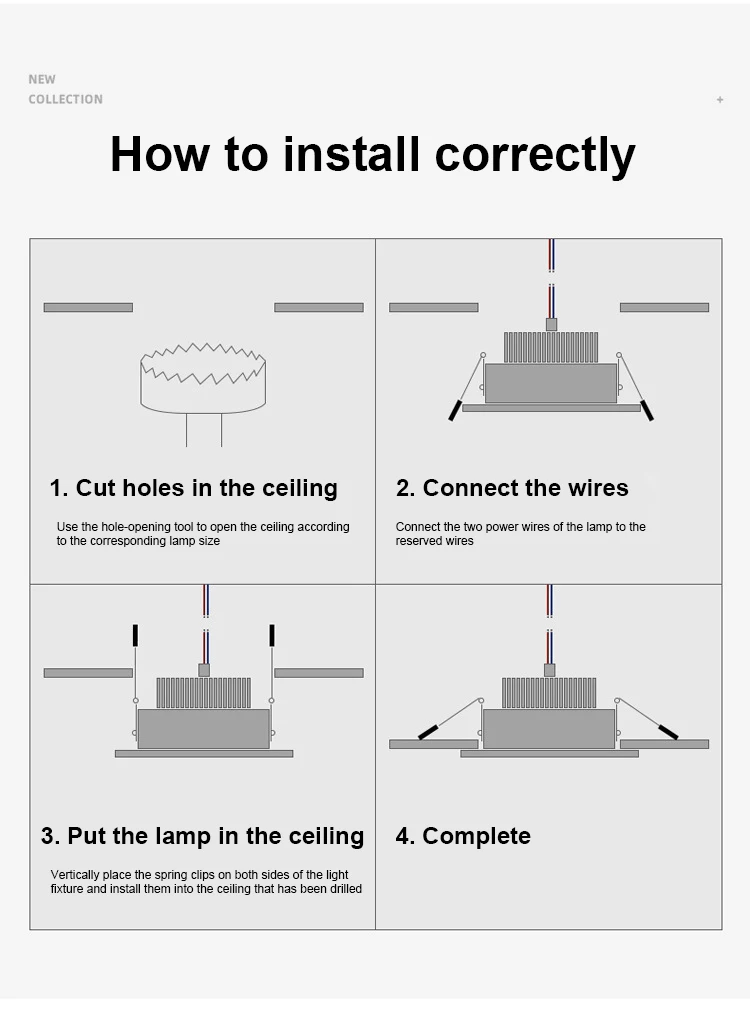 NEW
COLLECTION

+

How to install correctly

1. Cut holes in the ceiling

Use the hole-opening tool to open the ceiling according to the corresponding lamp size

2. Connect the wires

Connect the two power wires of the lamp to the reserved wires

3. Put the lamp in the ceiling

Vertically place the spring clips on both sides of the light fixture and install them into the ceiling that has been drilled

4. Complete