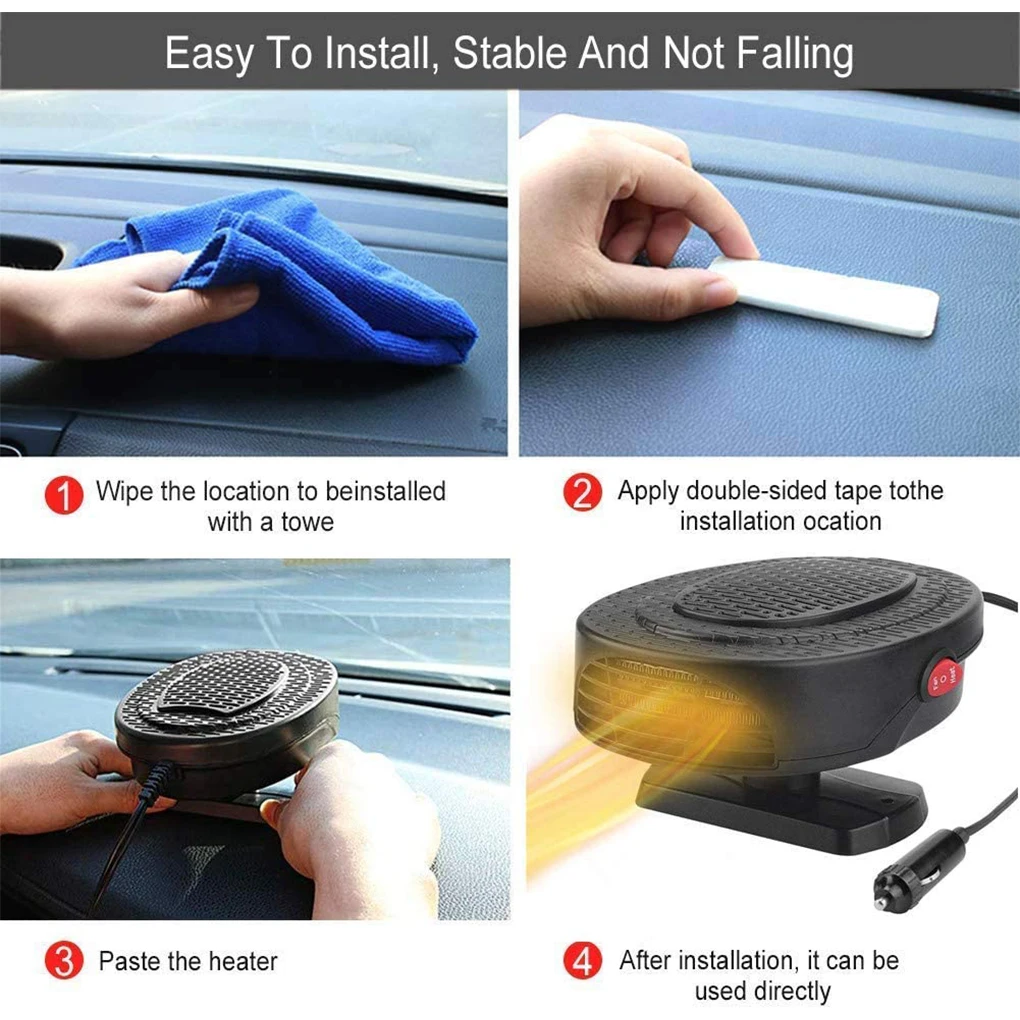 Easy To Install, Stable And Not Falling

1 Wipe the location to beinstalled with a towe

2 Apply double-sided tape tothe installation ocation

3 Paste the heater

4 After installation, it can be used directly