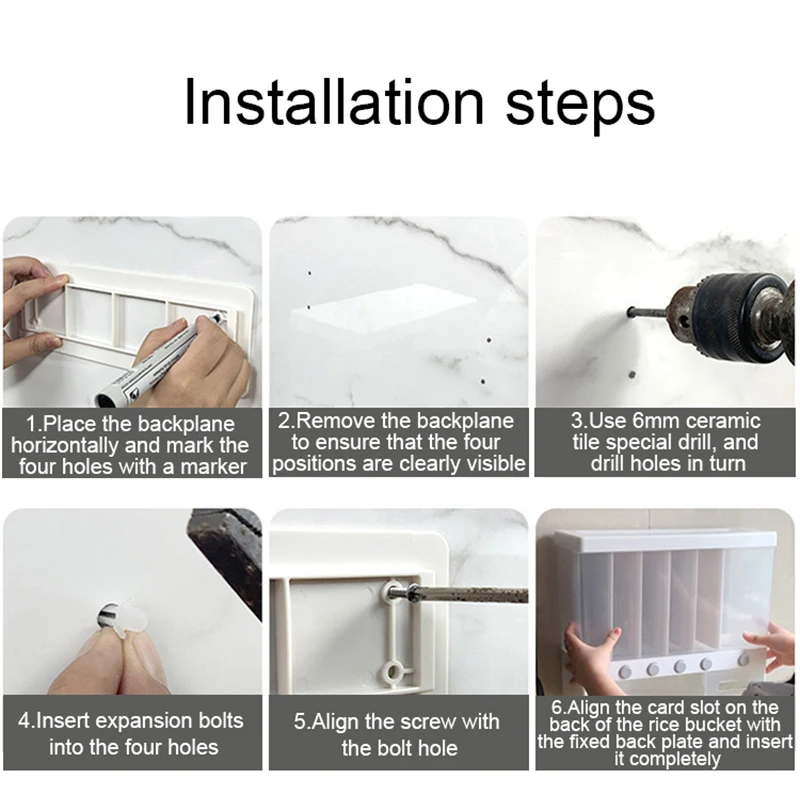 Installation steps

1.Place the backplane horizontally and mark the four holes with a marker

2.Remove the backplane to ensure that the four positions are clearly visible

3.Use 6mm ceramic tile special drill, and drill holes in turn

4.Insert expansion bolts into the four holes

5.Align the screw with the bolt hole

6.Align the card slot on the back of the rice bucket with the fixed back plate and insert it completely