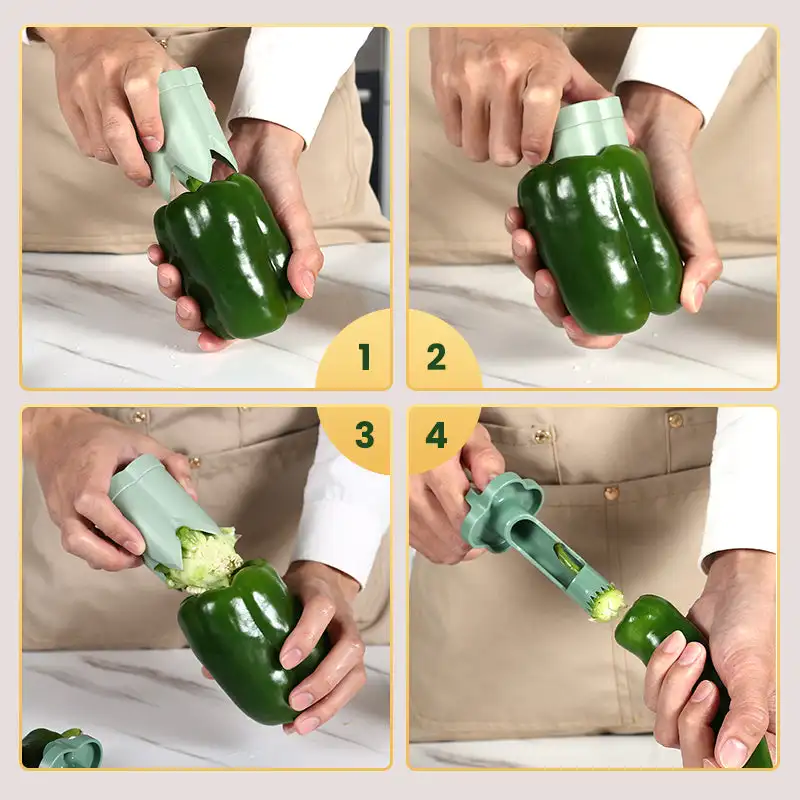 1

2

3

4