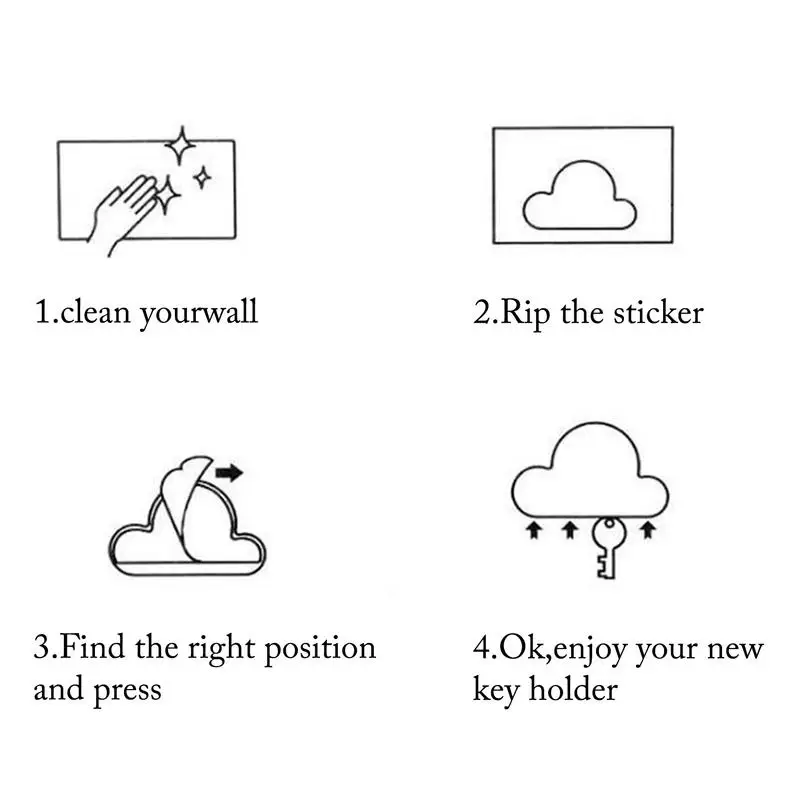 1.clean yourwall

2.Rip the sticker

3.Find the right position and press

4.Ok,enjoy your new key holder