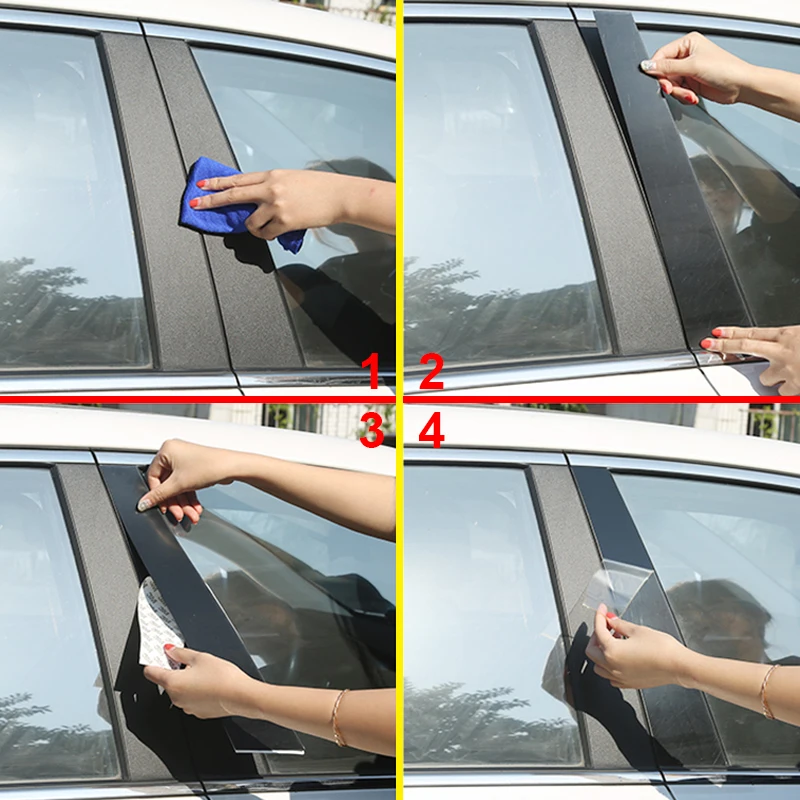 1
2
3
4