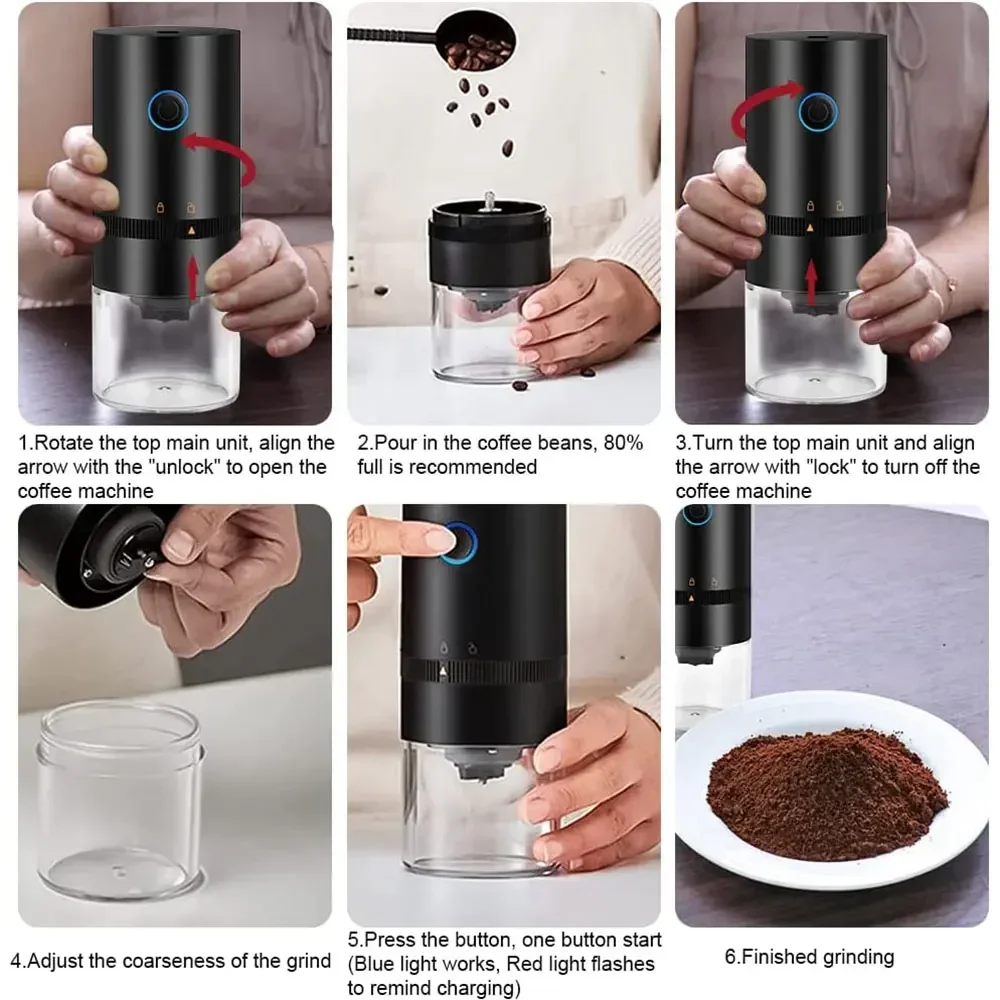 1.Rotate the top main unit, align the arrow with the "unlock" to open the coffee machine

2.Pour in the coffee beans, 80% full is recommended

3.Turn the top main unit and align the arrow with "lock" to turn off the coffee machine

4.Adjust the coarseness of the grind

5.Press the button, one button start (Blue light works, Red light flashes to remind charging)

6.Finished grinding