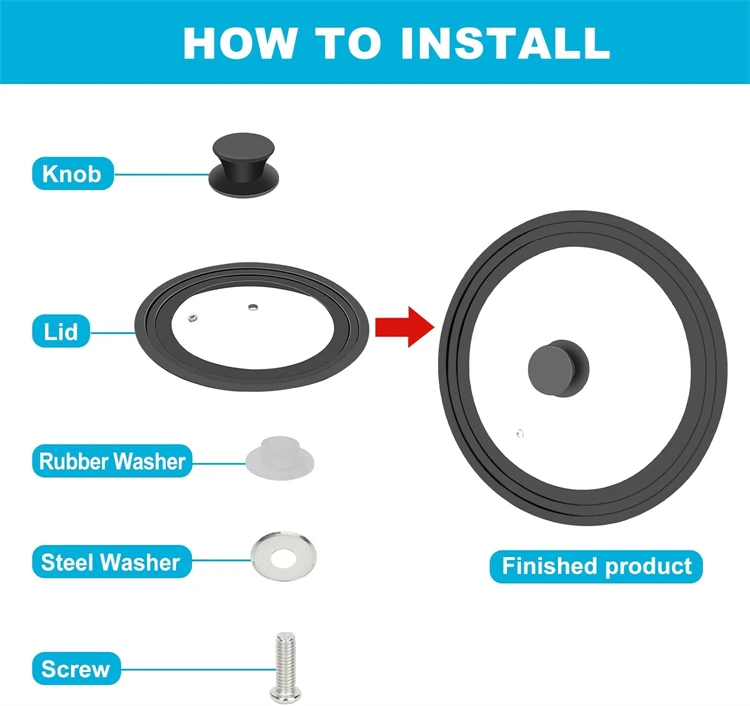 HOW TO INSTALL

Knob

Lid

Rubber Washer

Steel Washer

Screw

Finished product