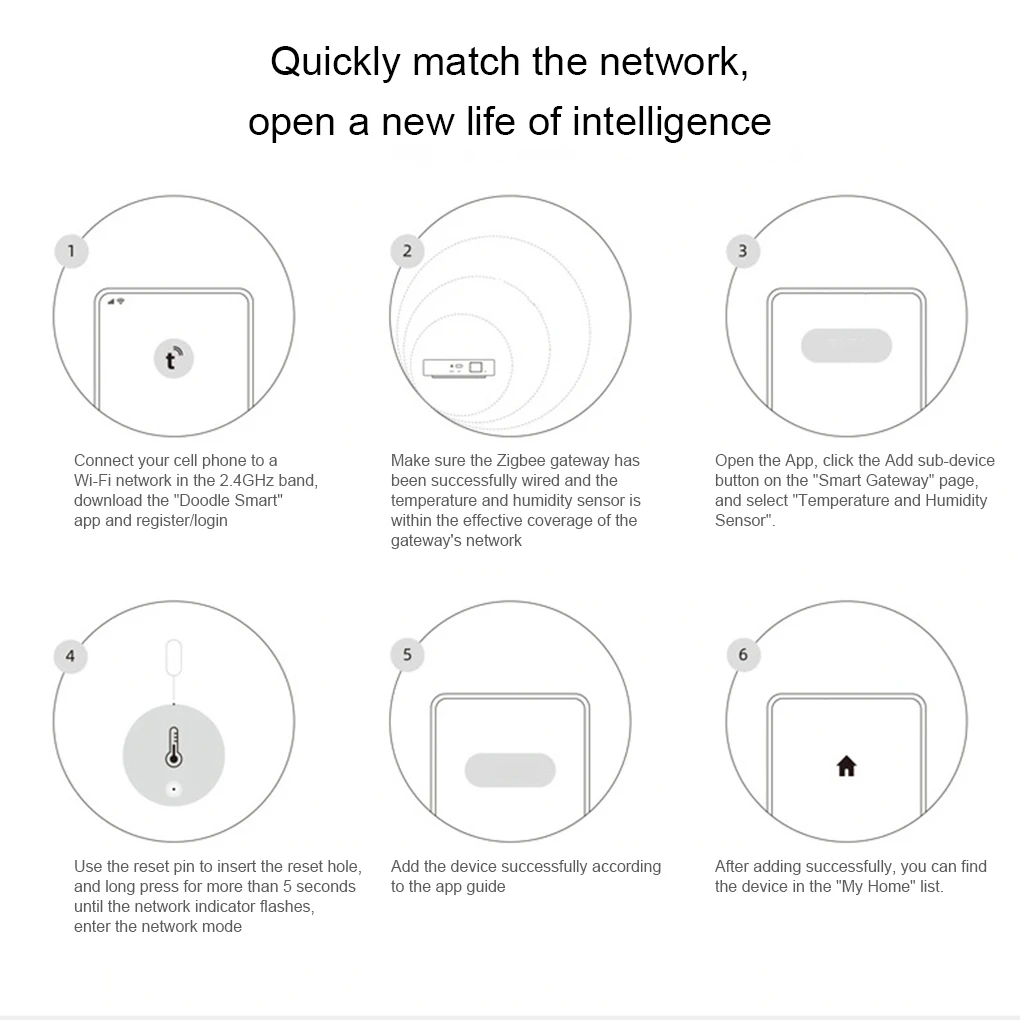 Quickly match the network,
open a new life of intelligence

1

t

Connect your cell phone to a Wi-Fi network in the 2.4GHz band, download the "Doodle Smart" app and register/login

2

Make sure the Zigbee gateway has been successfully wired and the temperature and humidity sensor is within the effective coverage of the gateway's network

3

Open the App, click the Add sub-device button on the "Smart Gateway" page, and select "Temperature and Humidity Sensor".

4

Use the reset pin to insert the reset hole, and long press for more than 5 seconds until the network indicator flashes, enter the network mode

5

Add the device successfully according to the app guide

6

After adding successfully, you can find the device in the "My Home" list.