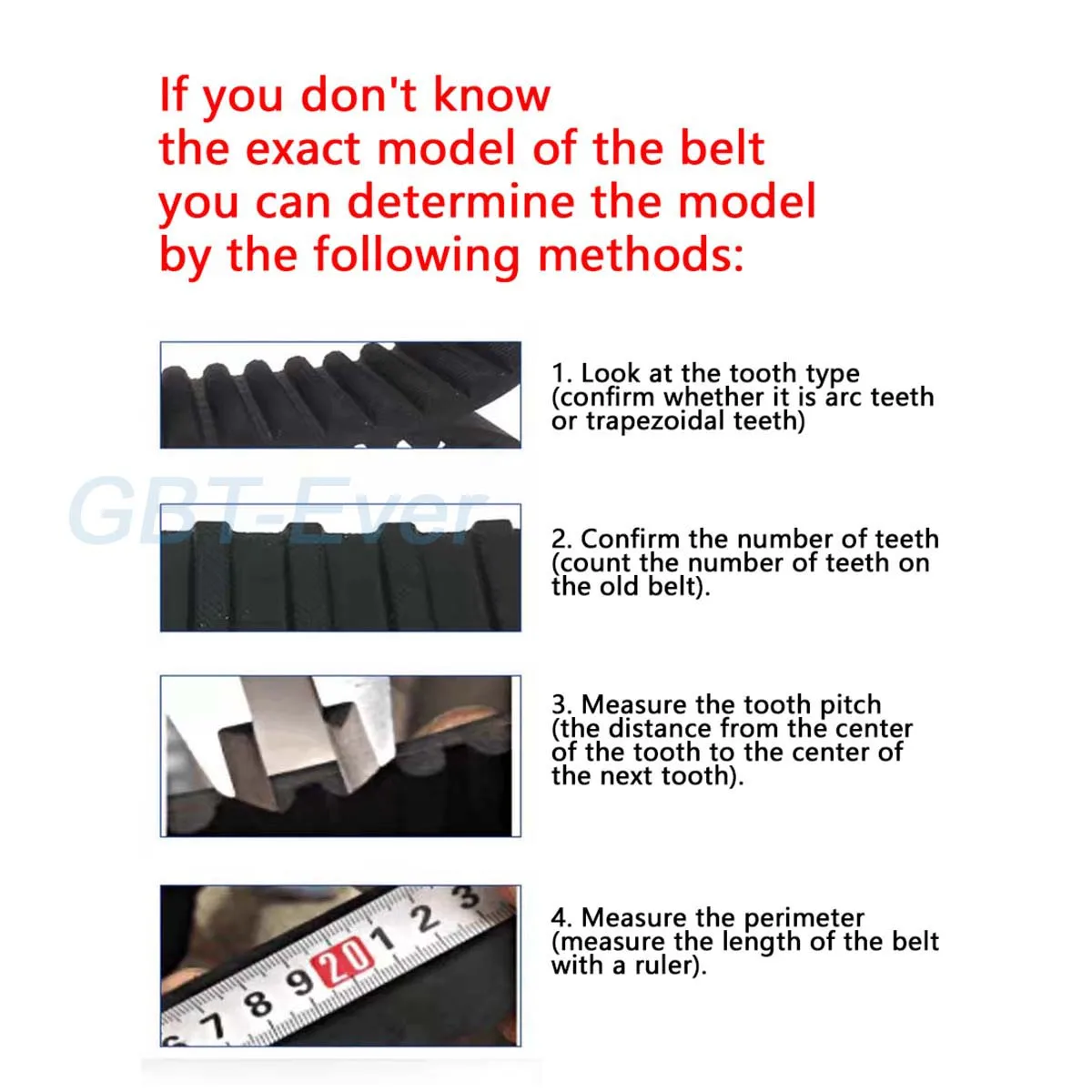 If you don't know
the exact model of the belt
you can determine the model
by the following methods:

1. Look at the tooth type
(confirm whether it is arc teeth
or trapezoidal teeth)

GBT-Ever

2. Confirm the number of teeth
(count the number of teeth on
the old belt).

3. Measure the tooth pitch
(the distance from the center
of the tooth to the center of
the next tooth).

7 8 9 20 1 2 3

4. Measure the perimeter
(measure the length of the belt
with a ruler).