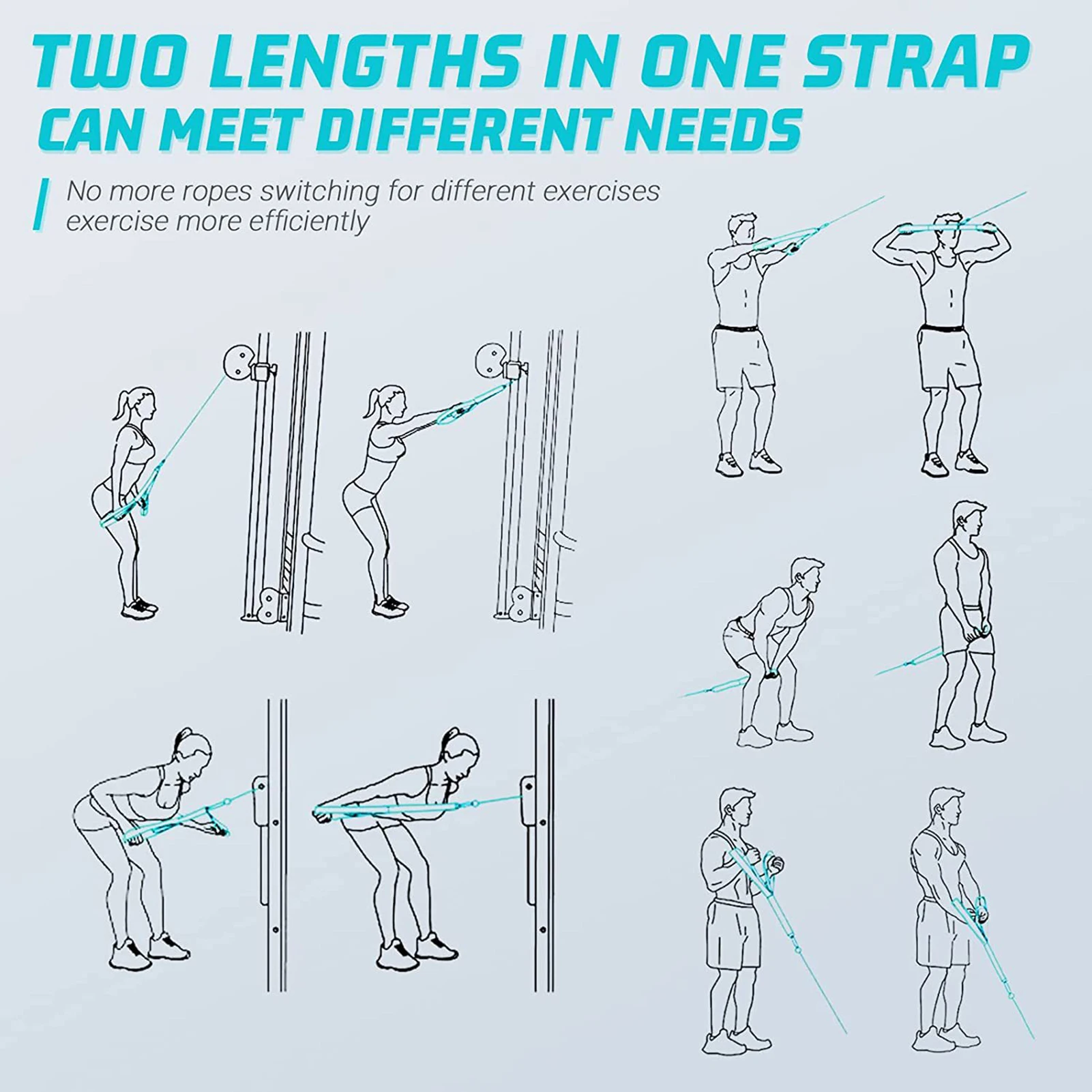 TWO LENGTHS IN ONE STRAP
CAN MEET DIFFERENT NEEDS

No more ropes switching for different exercises
exercise more efficiently