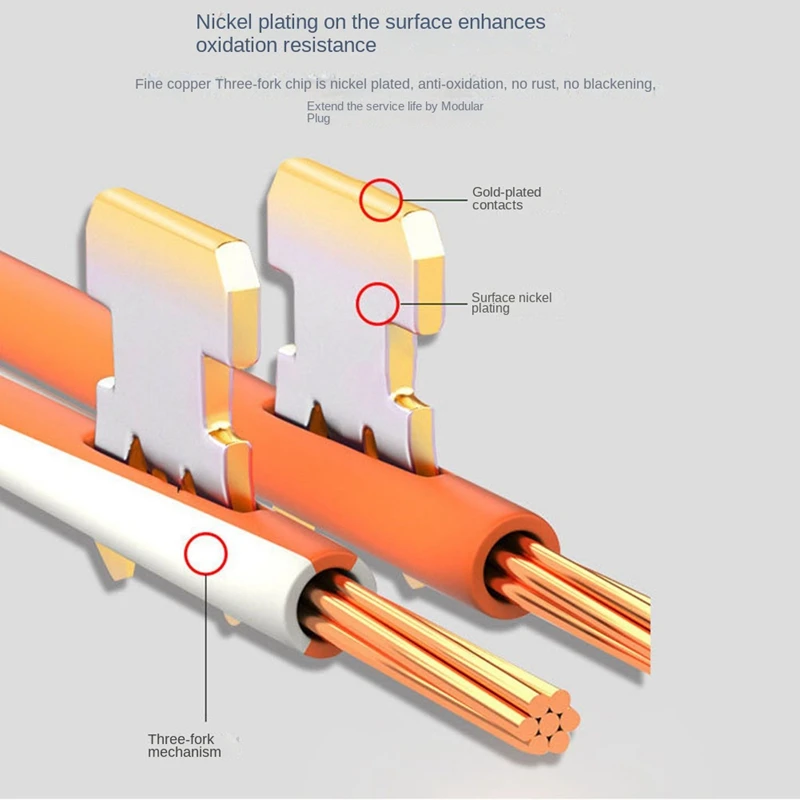 Nickel plating on the surface enhances oxidation resistance

Fine copper Three-fork chip is nickel plated, anti-oxidation, no rust, no blackening,

Extend the service life by Modular Plug

Gold-plated contacts

Surface nickel plating

Three-fork mechanism