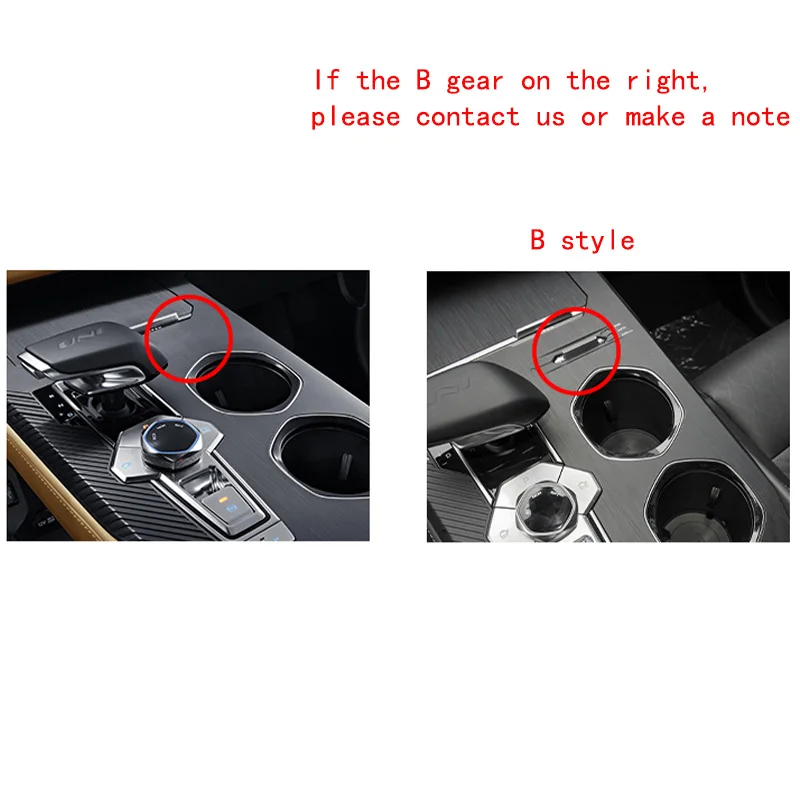 If the B gear on the right, please contact us or make a note

B style

UNI

UNI