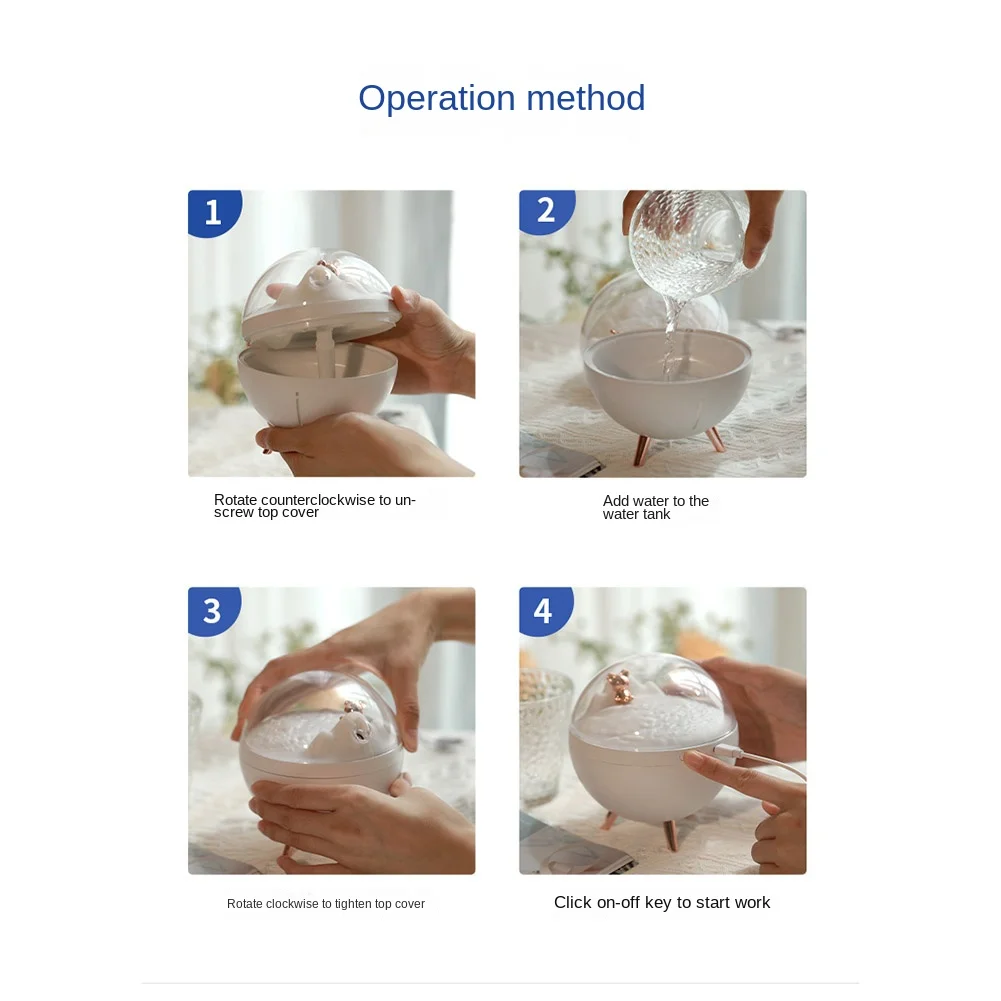 Operation method

1

Rotate counterclockwise to unscrew top cover

2

Add water to the water tank

3

Rotate clockwise to tighten top cover

4

Click on-off key to start work