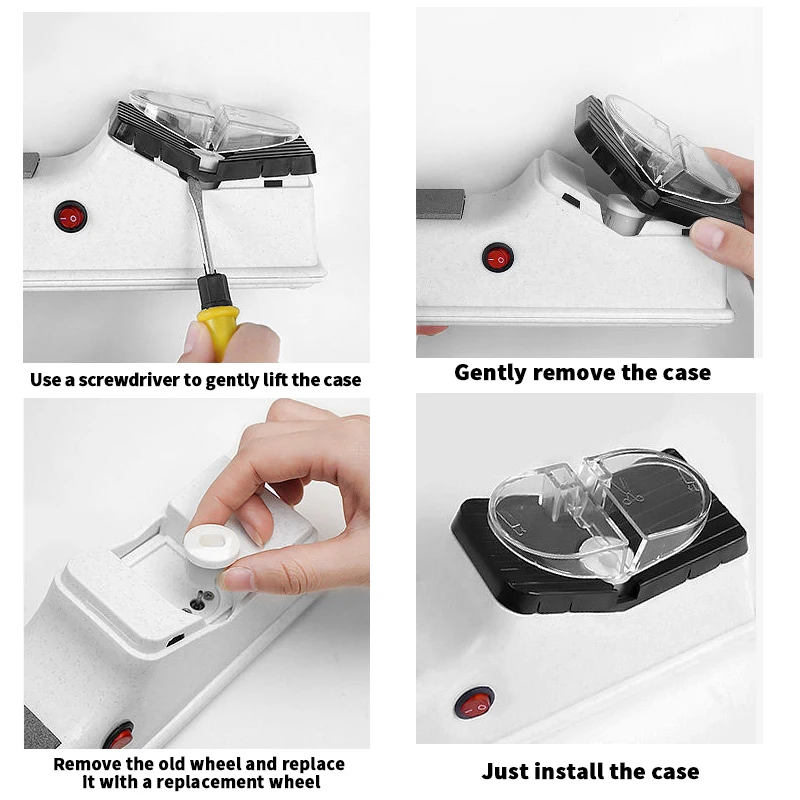 Use a screwdriver to gently lift the case

Gently remove the case

Remove the old wheel and replace it with a replacement wheel

Just install the case