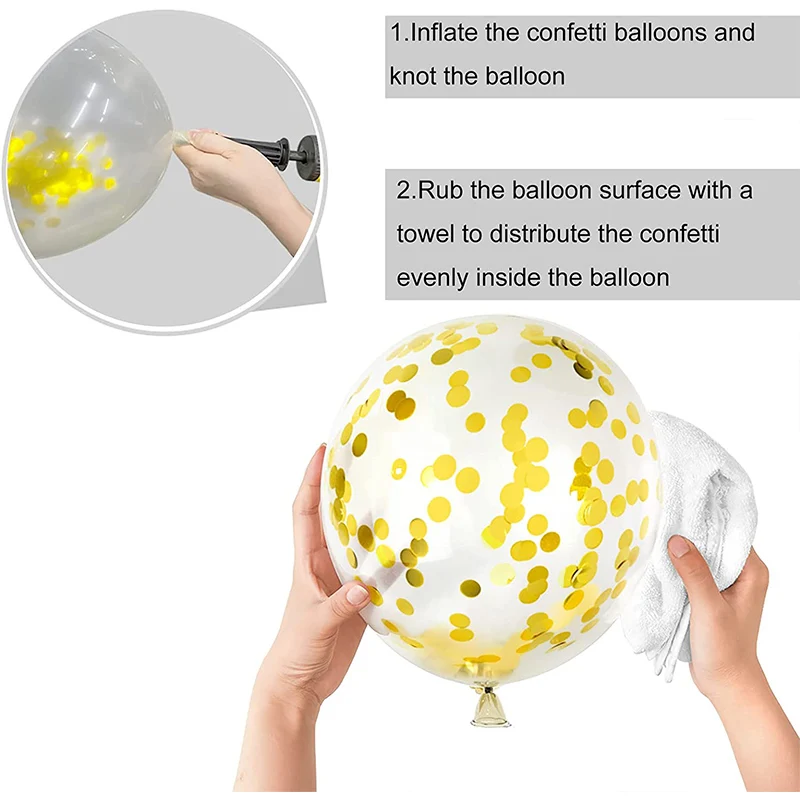 1.Inflate the confetti balloons and knot the balloon

2.Rub the balloon surface with a towel to distribute the confetti evenly inside the balloon