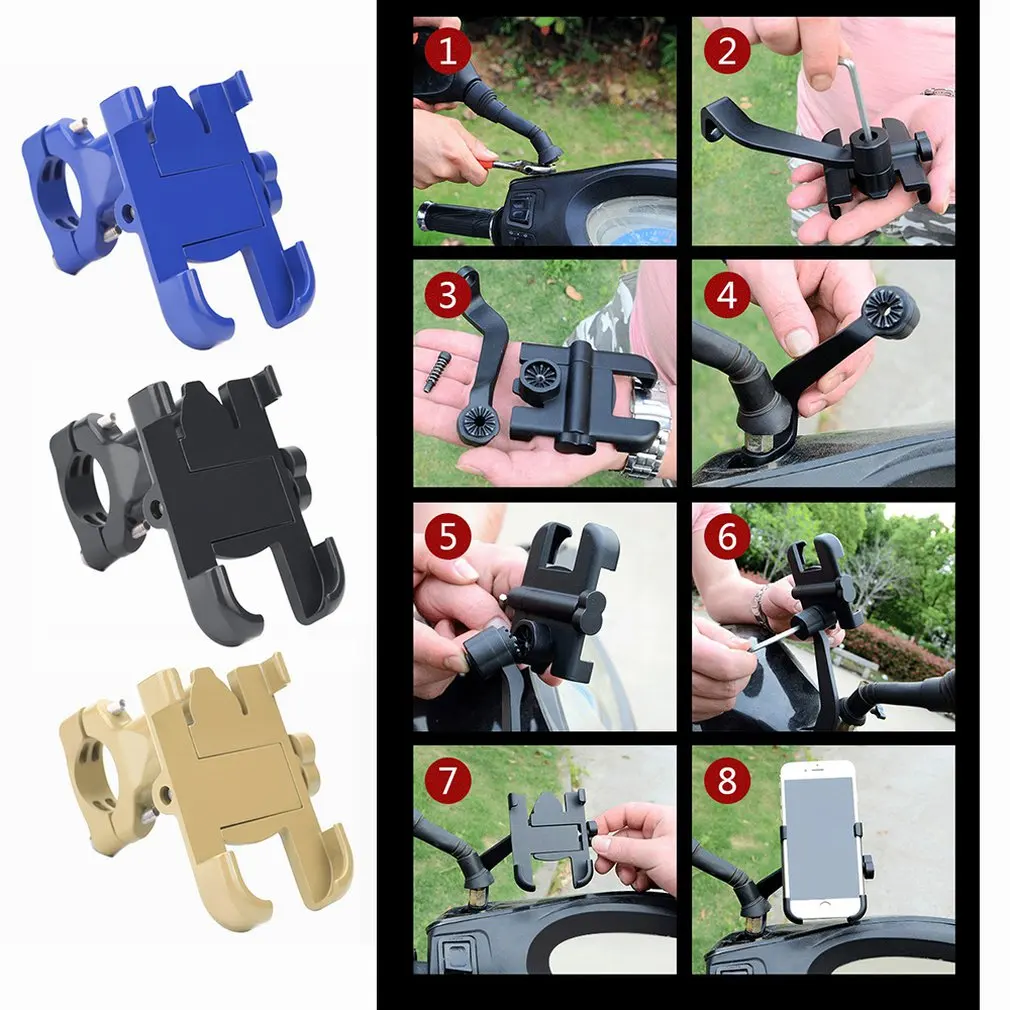 1
2
3
4
5
6
7
8