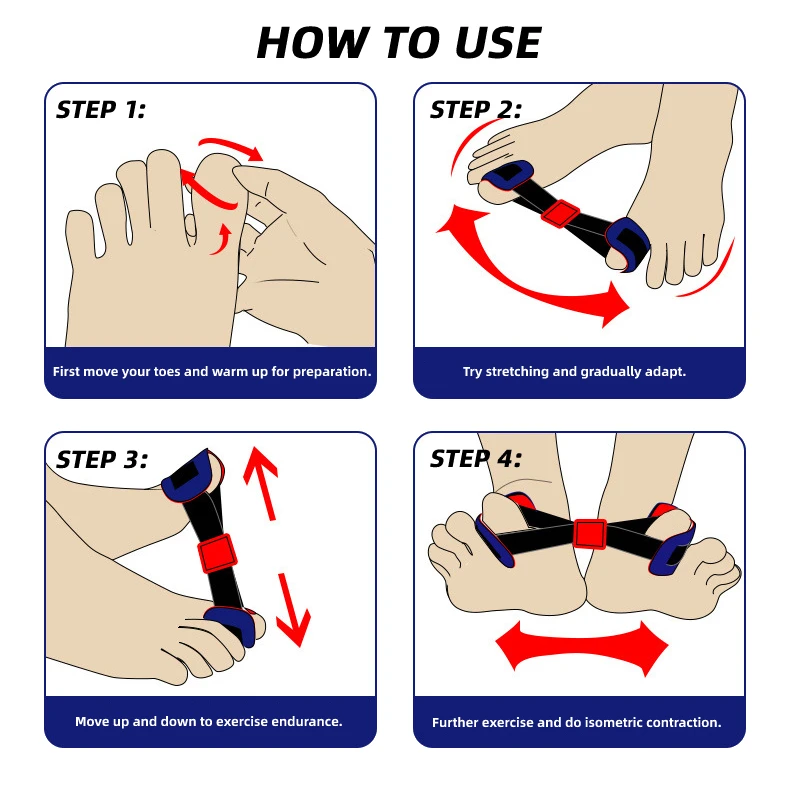 HOW TO USE

STEP 1:

First move your toes and warm up for preparation.

STEP 2:

Try stretching and gradually adapt.

STEP 3:

Move up and down to exercise endurance.

STEP 4:

Further exercise and do isometric contraction.