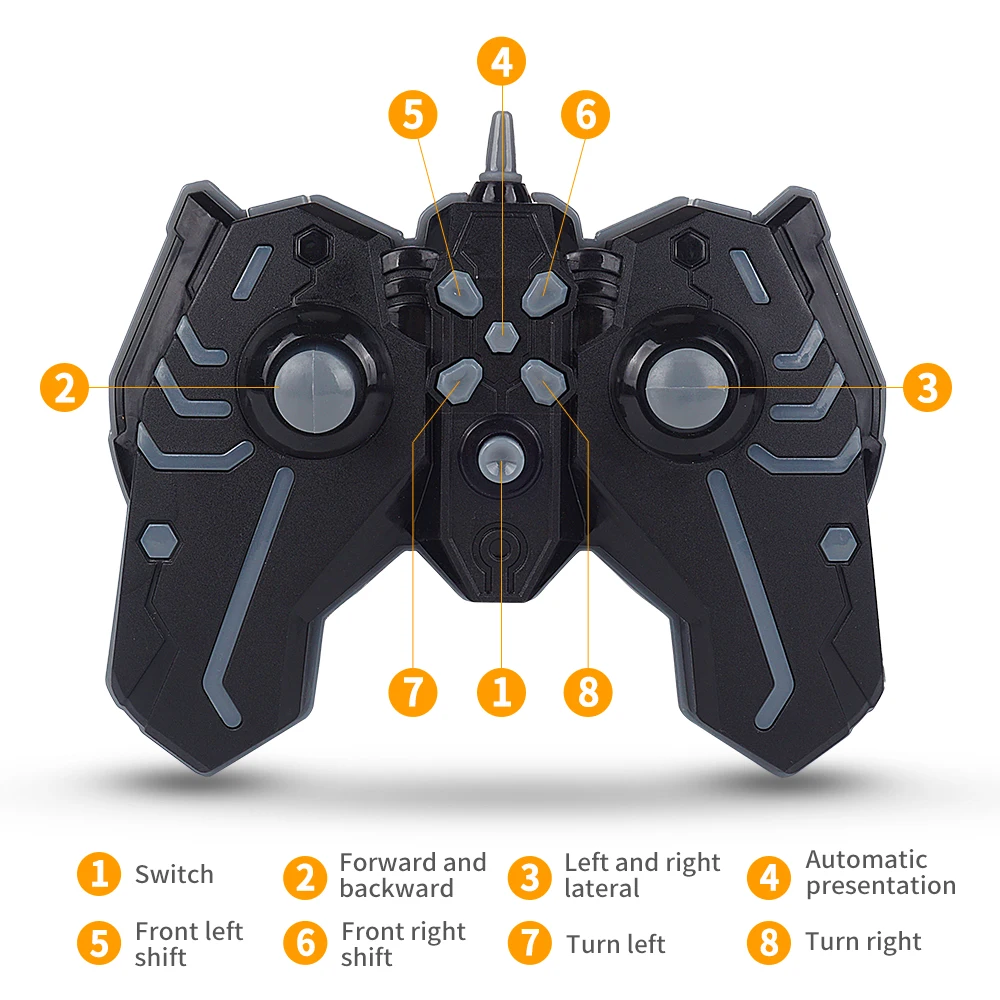 4
5
6
2
3
7
1
8

1 Switch
2 Forward and backward
3 Left and right lateral
4 Automatic presentation
5 Front left shift
6 Front right shift
7 Turn left
8 Turn right