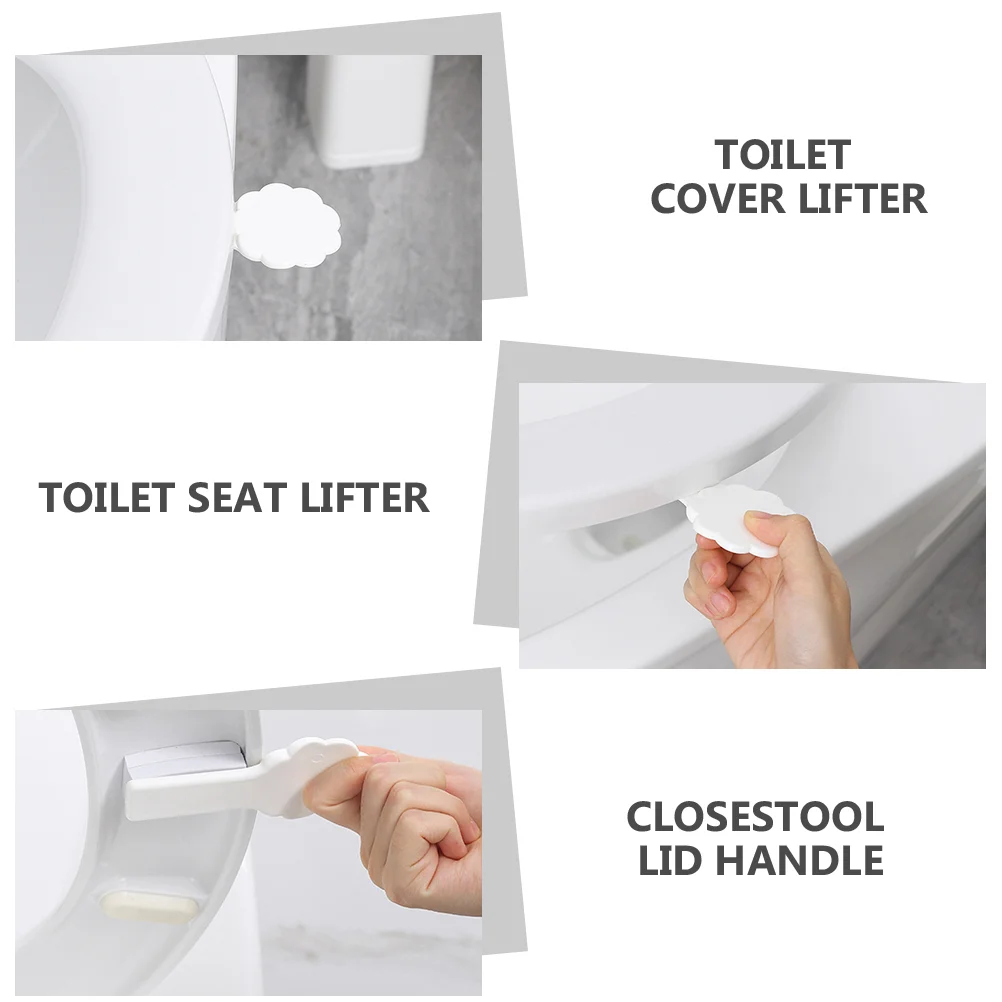 TOILET COVER LIFTER

TOILET SEAT LIFTER

CLOSESTOOL LID HANDLE