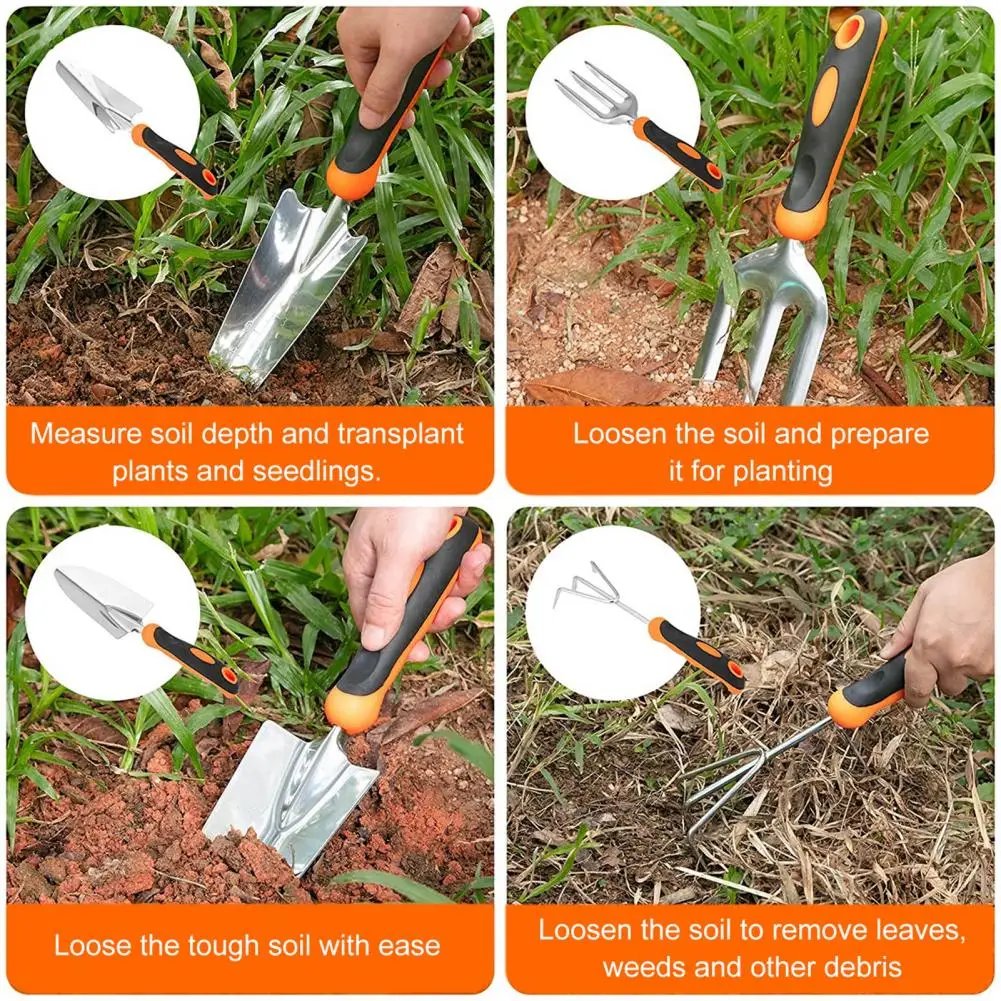 Measure soil depth and transplant plants and seedlings.

Loosen the soil and prepare it for planting

Loose the tough soil with ease

Loosen the soil to remove leaves, weeds and other debris