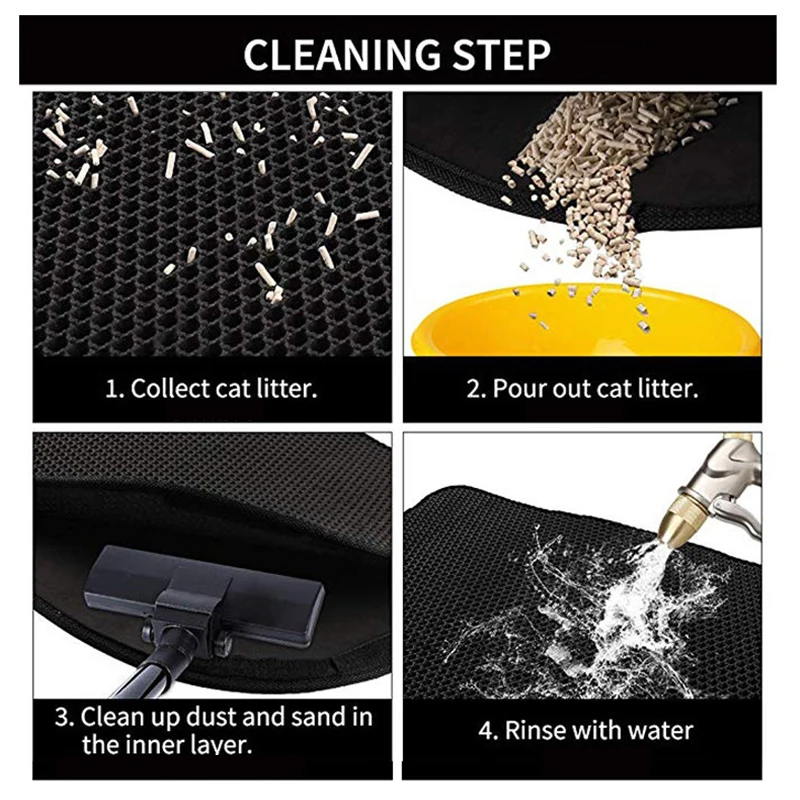 CLEANING STEP

1. Collect cat litter.

2. Pour out cat litter.

3. Clean up dust and sand in the inner layer.

4. Rinse with water