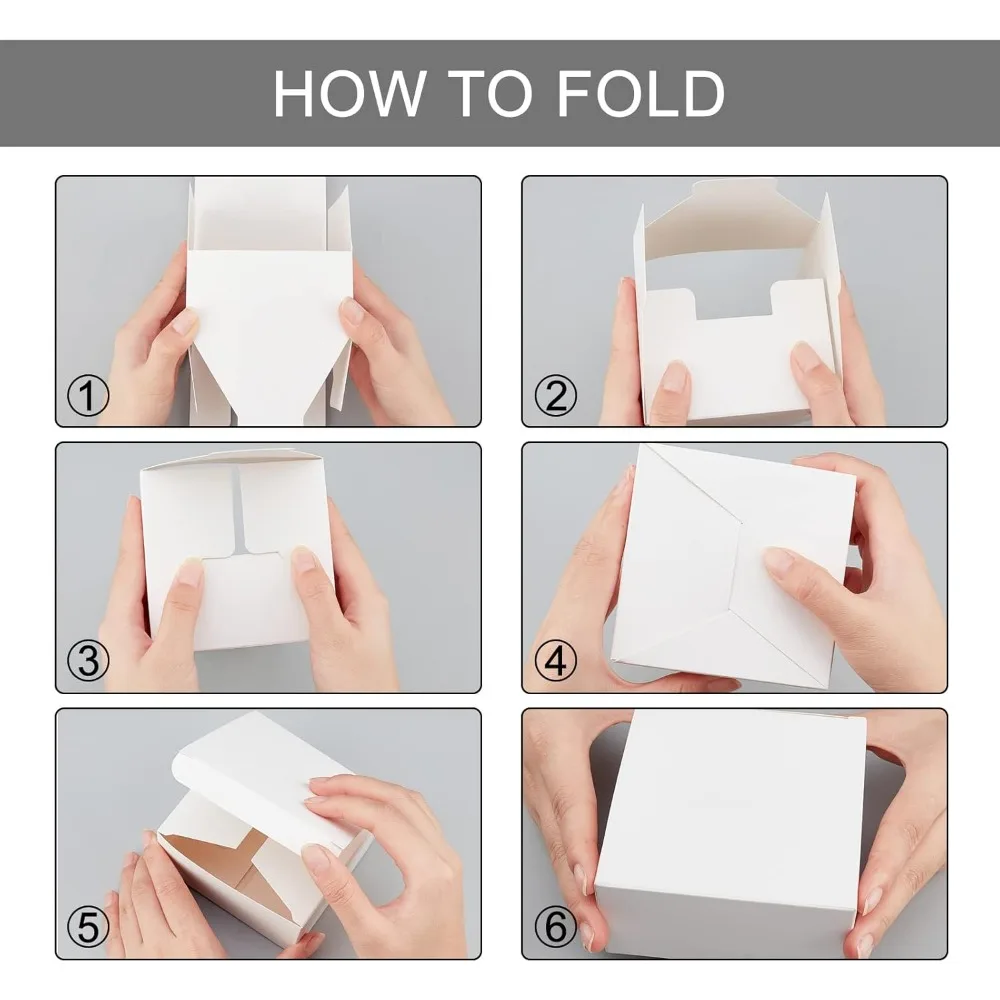 HOW TO FOLD

①

②

③

④

⑤

⑥