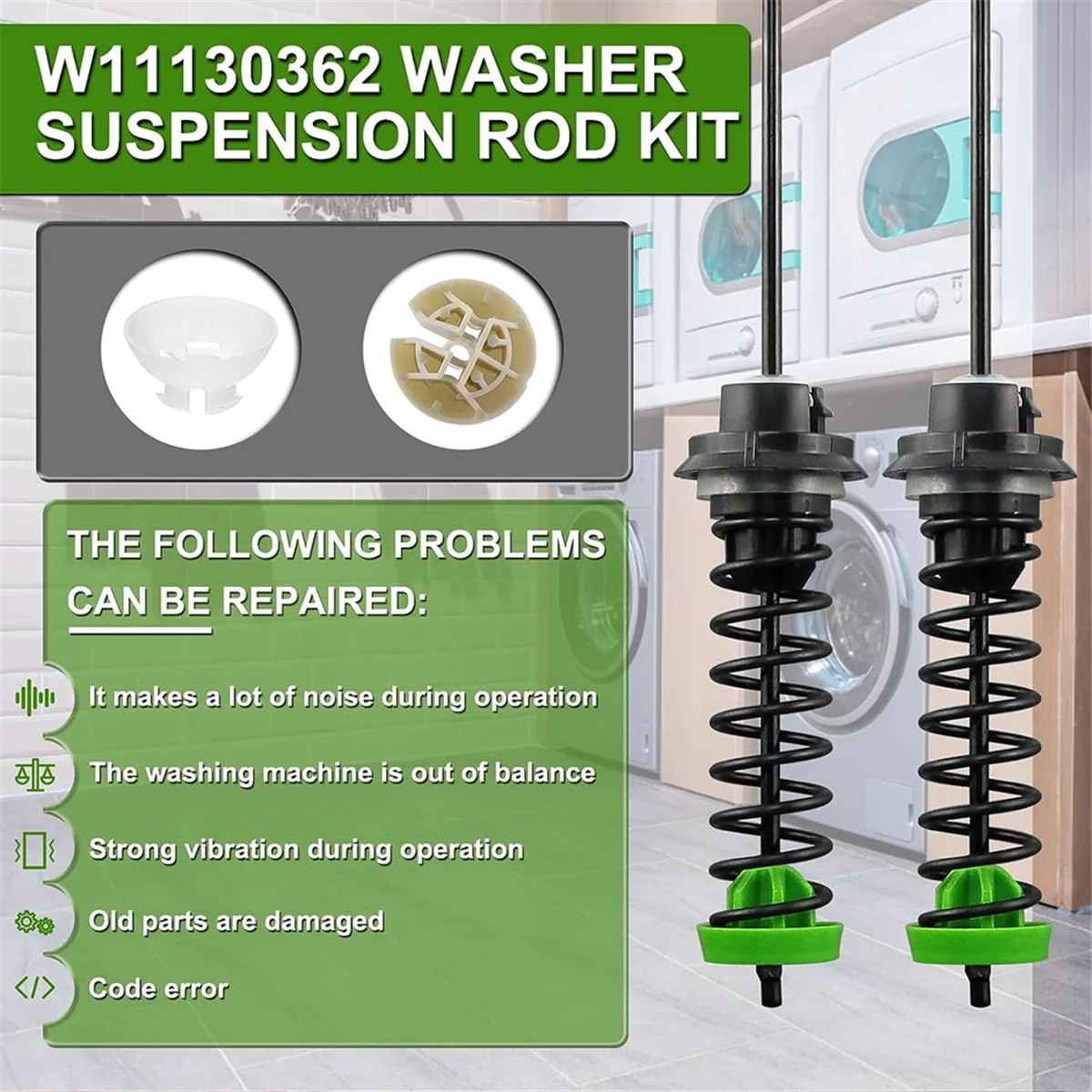 W11130362 WASHER SUSPENSION ROD KIT

THE FOLLOWING PROBLEMS CAN BE REPAIRED:

It makes a lot of noise during operation

The washing machine is out of balance

Strong vibration during operation

Old parts are damaged

Code error