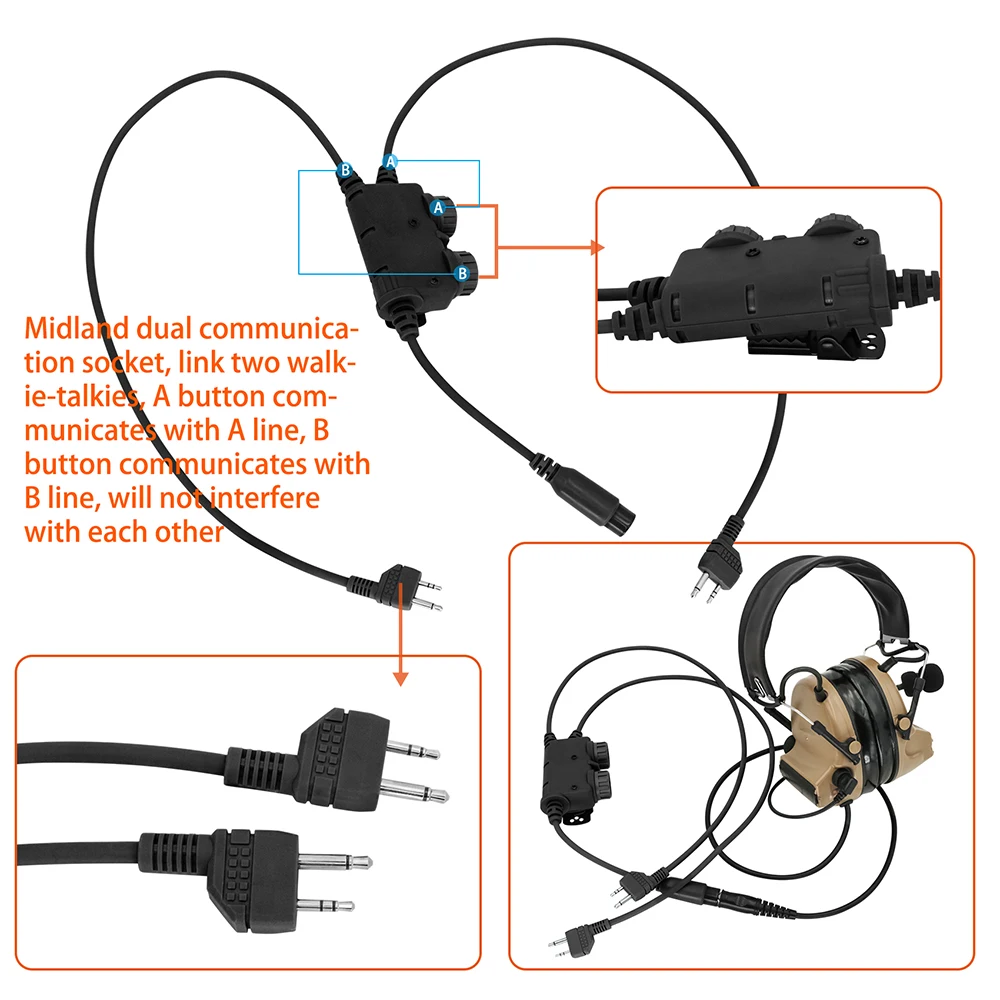 B A A B

Midland dual communication socket, link two walkie-talkies, A button communicates with A line, B button communicates with B line, will not interfere with each other