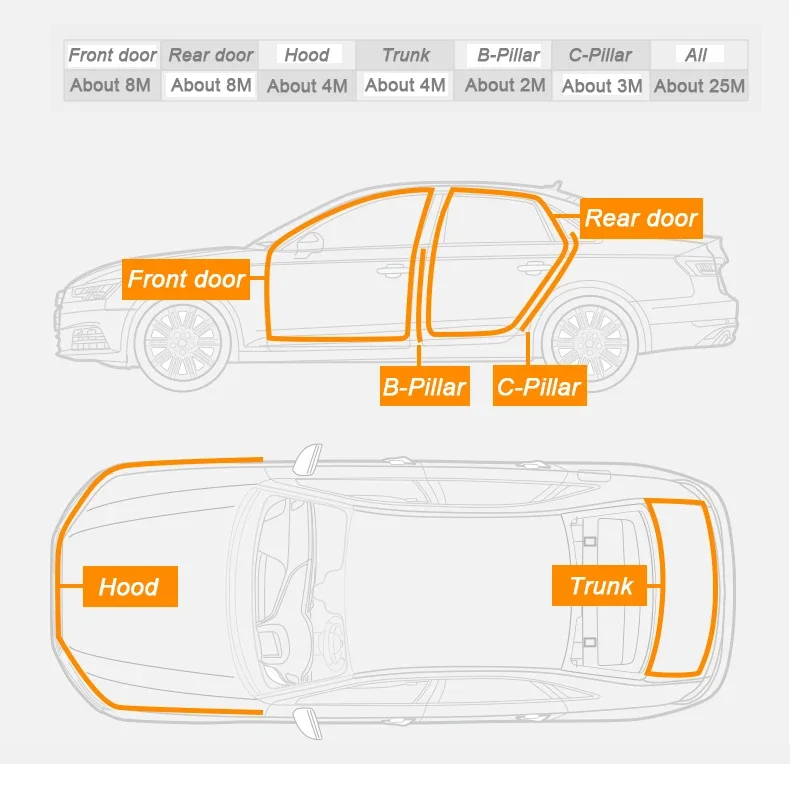 | Front door | Rear door | Hood | Trunk | B-Pillar | C-Pillar | All |
|---|---|---|---|---|---|---|
| About 8M | About 8M | About 4M | About 4M | About 2M | About 3M | About 25M |

Rear door
Front door
B-Pillar
C-Pillar
Hood
Trunk