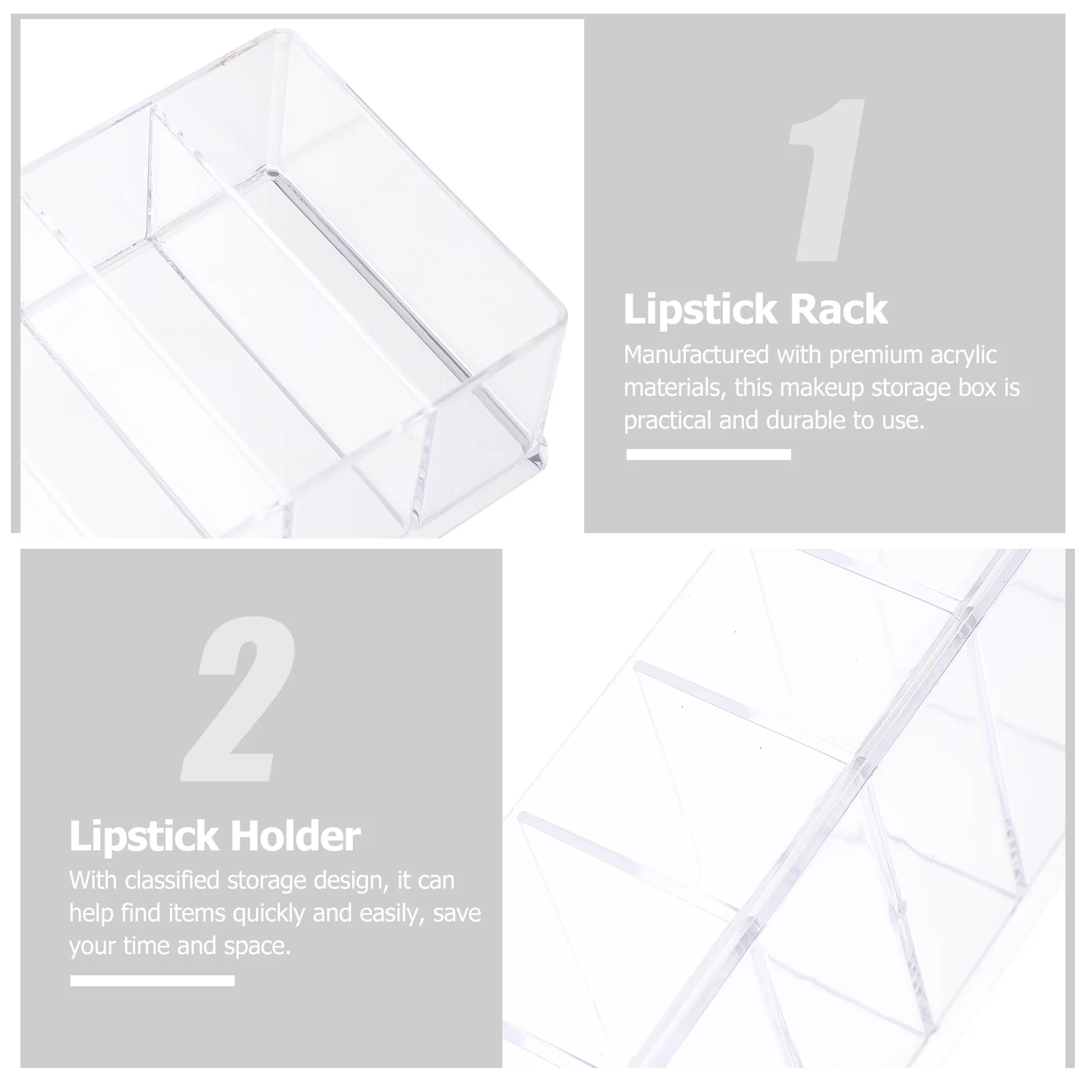 1

Lipstick Rack

Manufactured with premium acrylic materials, this makeup storage box is practical and durable to use.

2

Lipstick Holder

With classified storage design, it can help find items quickly and easily, save your time and space.