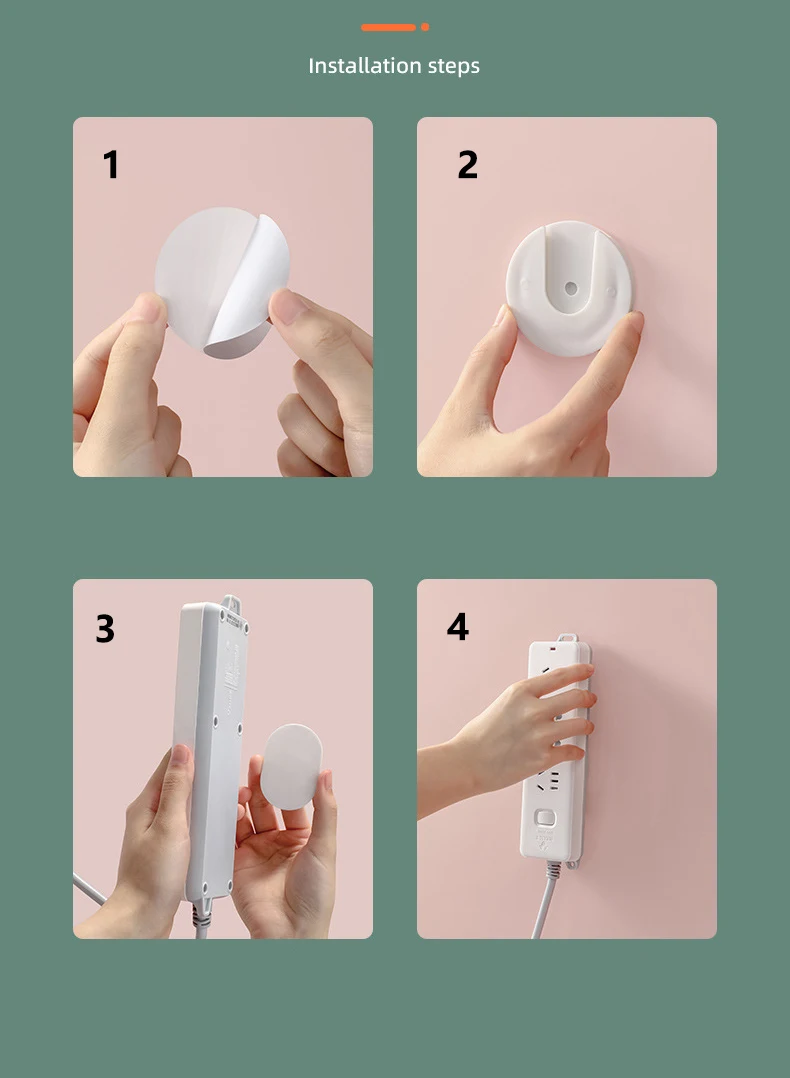 Installation steps

1

2

3

4