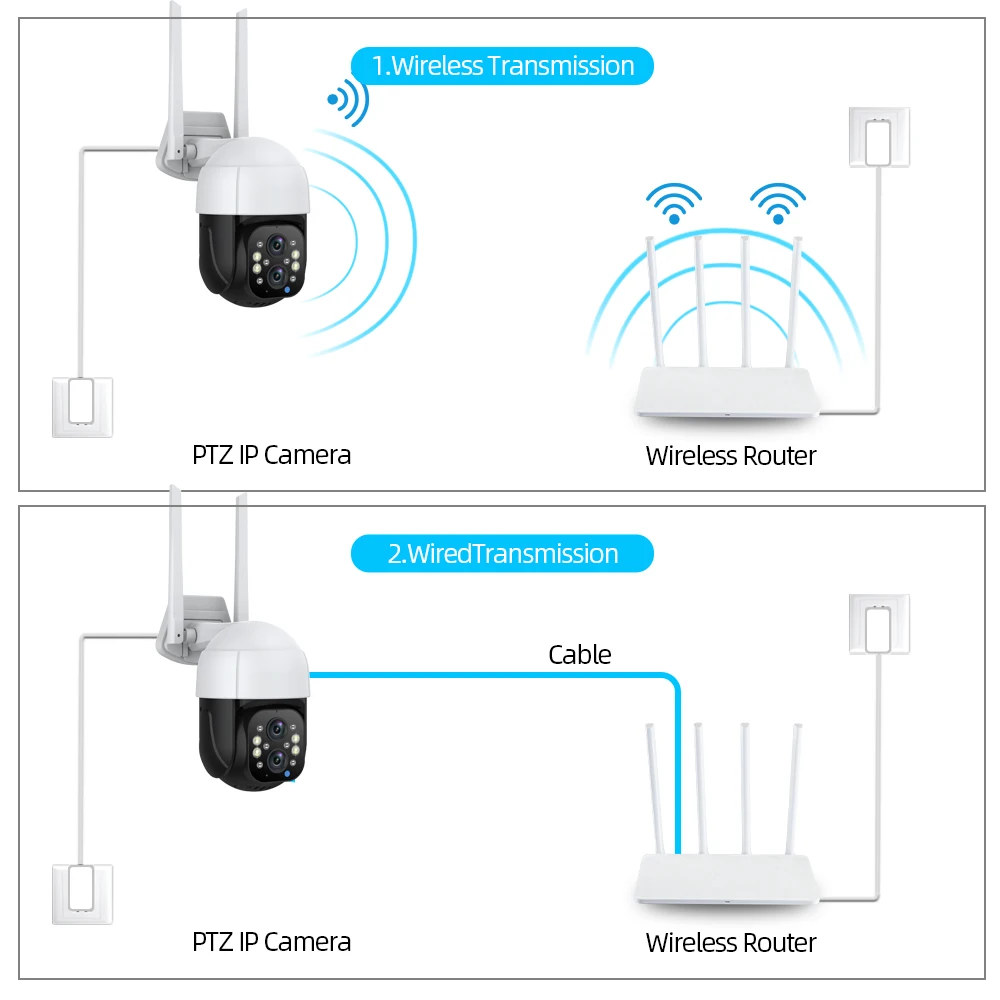 1.Wireless Transmission

PTZ IP Camera

Wireless Router

2.WiredTransmission

Cable

PTZ IP Camera

Wireless Router